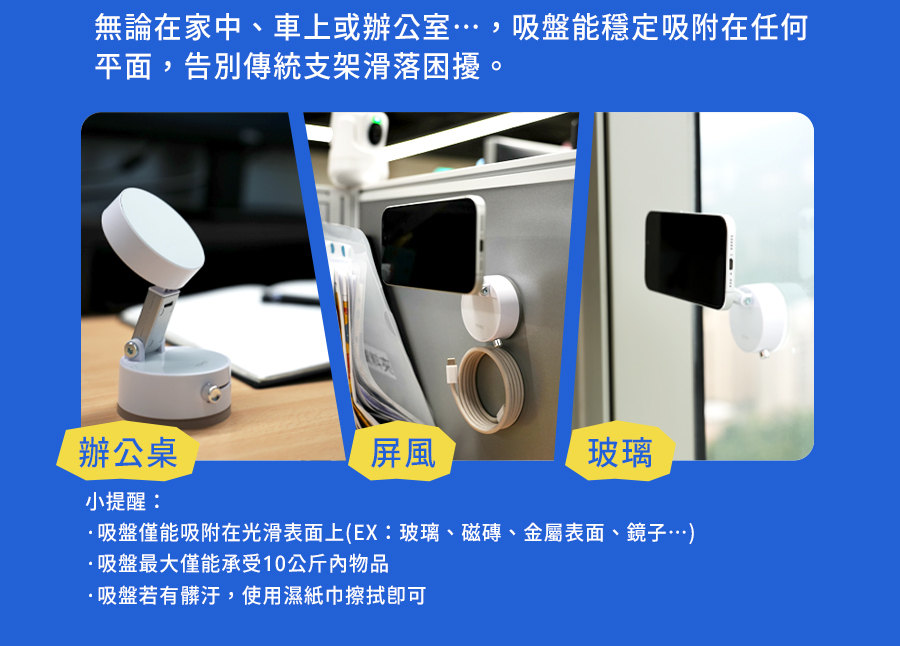 無論在家中、車上或辦公室…，吸盤能穩定吸附在任何平面，告別傳統支架滑落困擾。

辦公桌

屏風

玻璃

小提醒：

· 吸盤僅能吸附在光滑表面上(EX：玻璃、磁磚、金屬表面、鏡子…)

· 吸盤最大僅能承受10公斤內物品

· 吸盤若有髒汙，使用濕紙巾擦拭即可