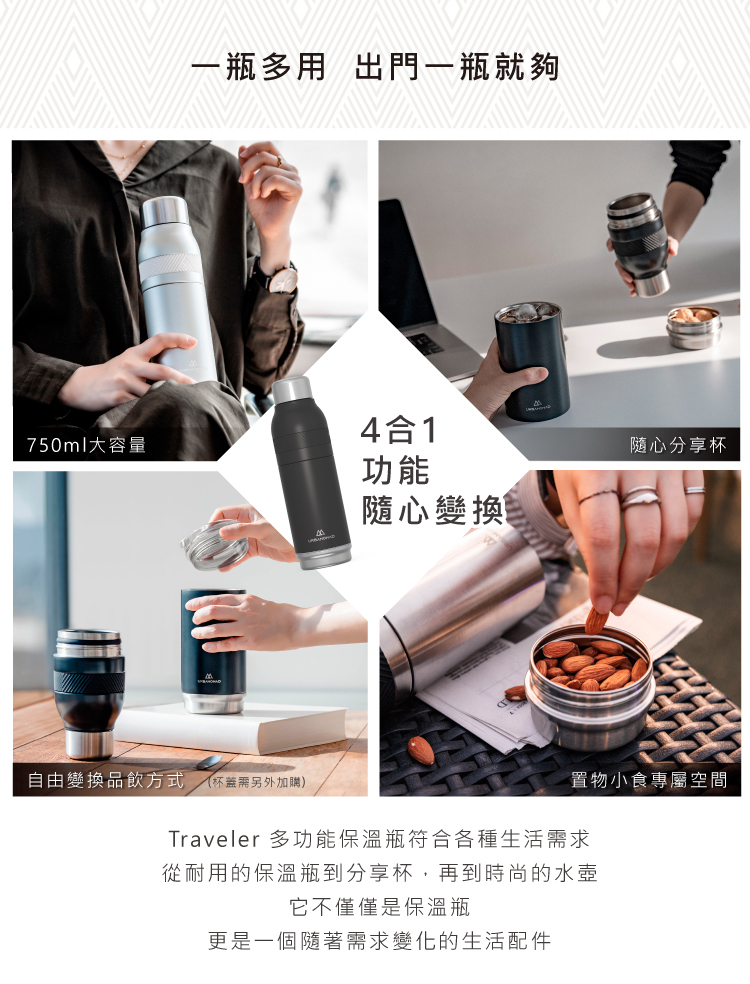 一瓶多用 出門一瓶就夠

750ml大容量

隨心分享杯

4合1
功能
隨心變換

自由變換品飲方式 (杯蓋需另外加購)

置物小食專屬空間

Traveler 多功能保溫瓶符合各種生活需求
從耐用的保溫瓶到分享杯，再到時尚的水壺
它不僅僅是保溫瓶
更是一個隨著需求變化的生活配件