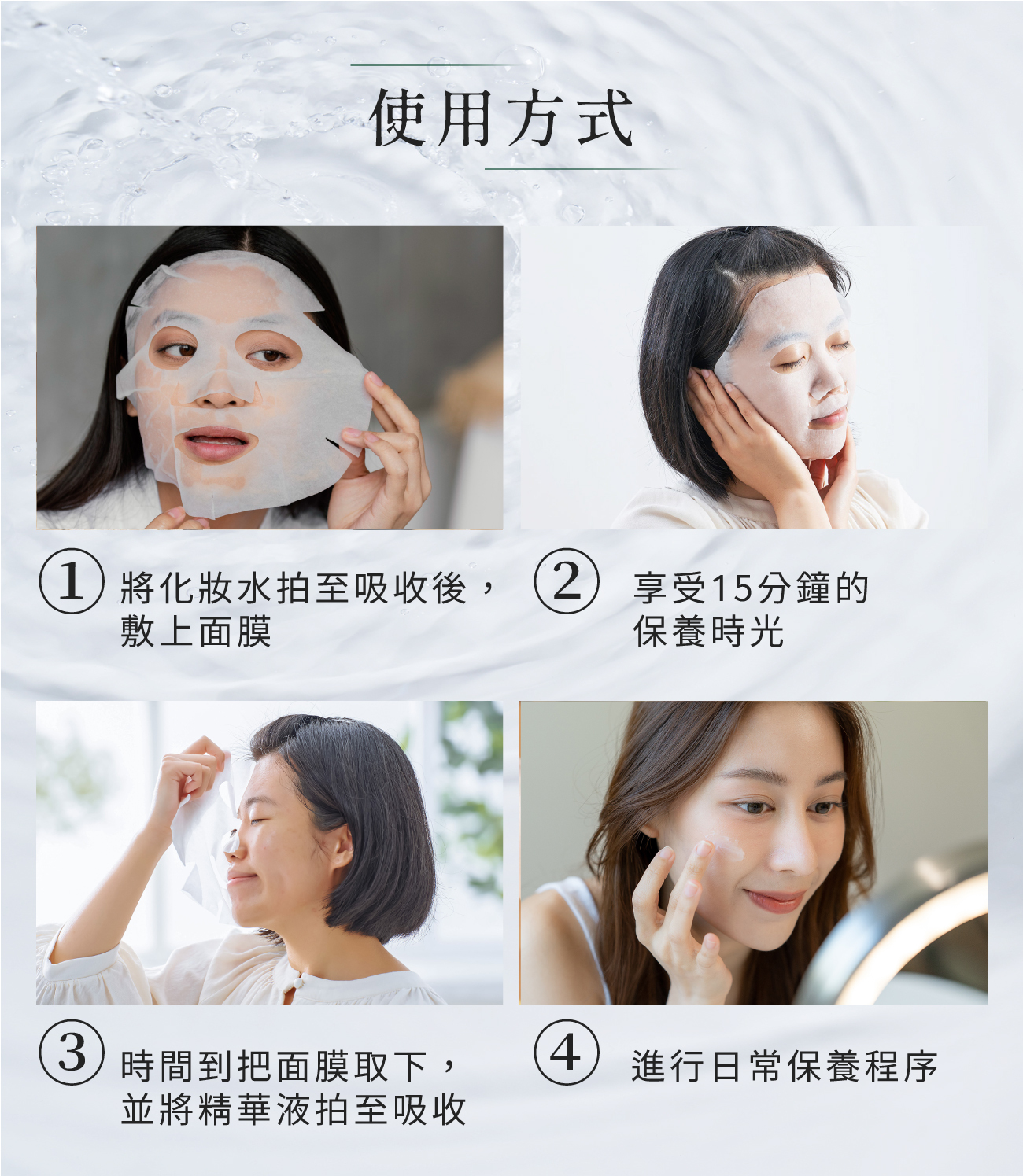 使用方式

① 將化妝水拍至吸收後，敷上面膜

② 享受15分鐘的保養時光

③ 時間到把面膜取下，並將精華液拍至吸收

④ 進行日常保養程序