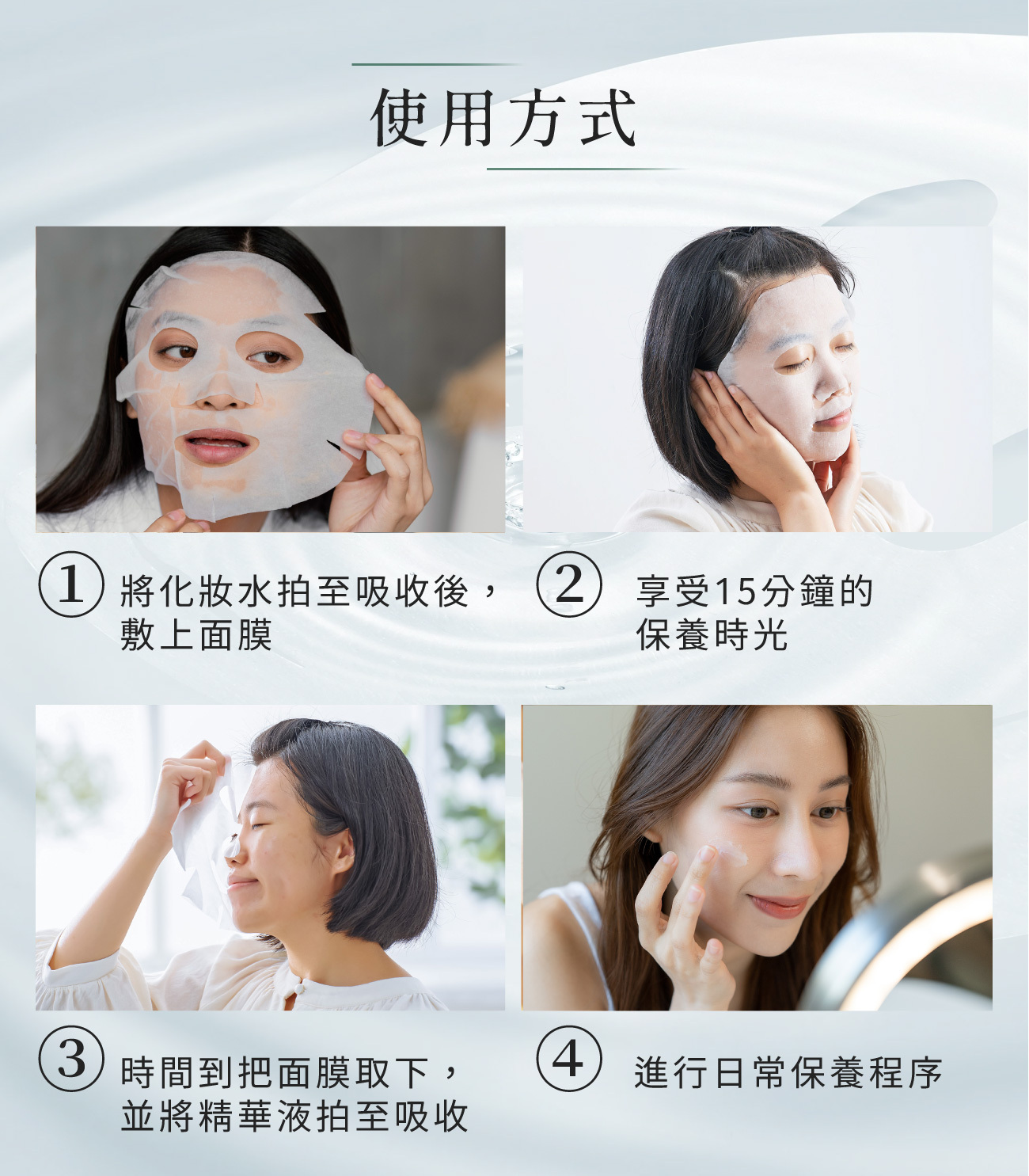 使用方式

① 將化妝水拍至吸收後，敷上面膜

② 享受15分鐘的保養時光

③ 時間到把面膜取下，並將精華液拍至吸收

④ 進行日常保養程序