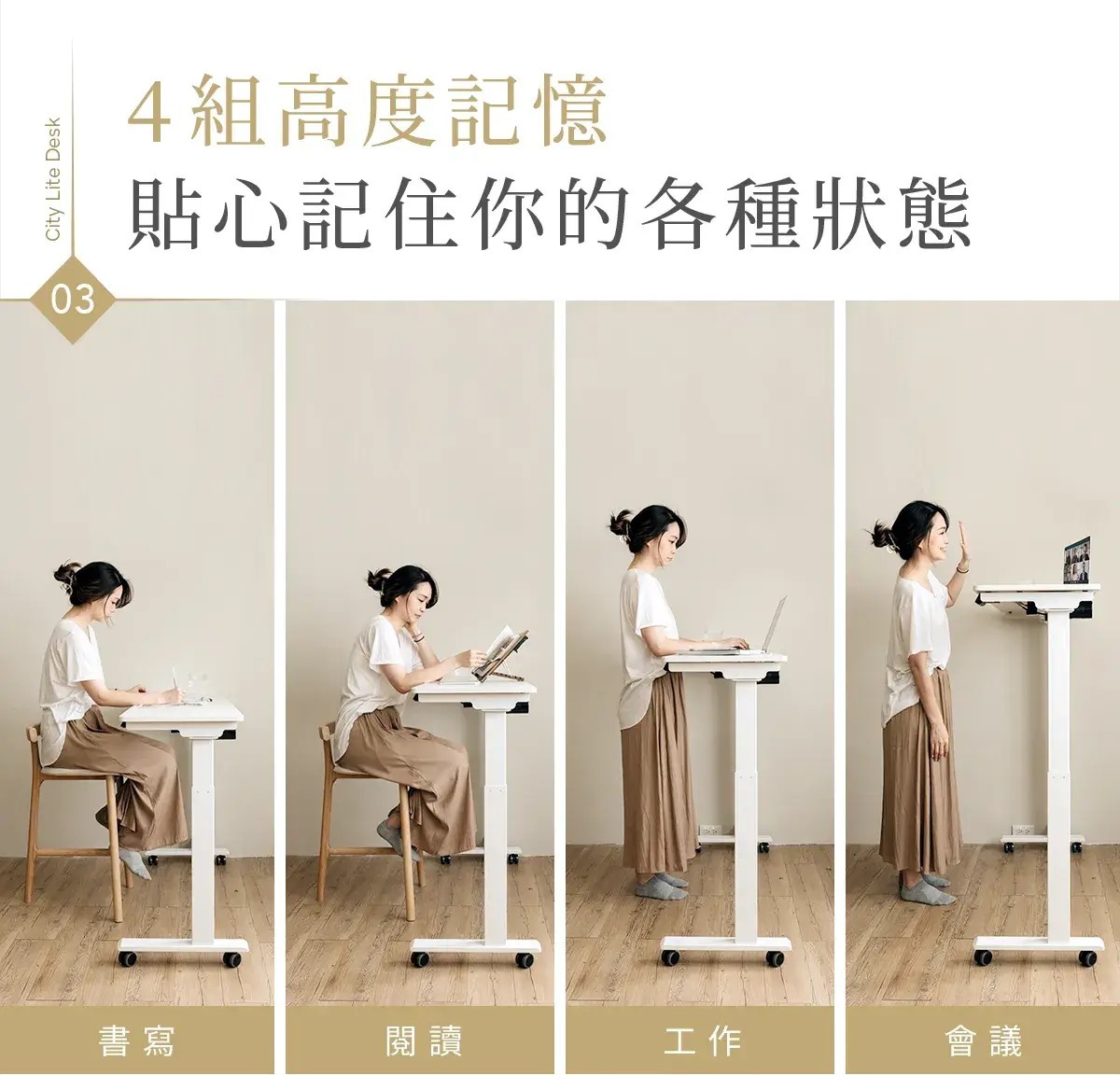 City Lite Desk

03

4組高度記憶
貼心記住你的各種狀態

書寫

閱讀

工作

會議