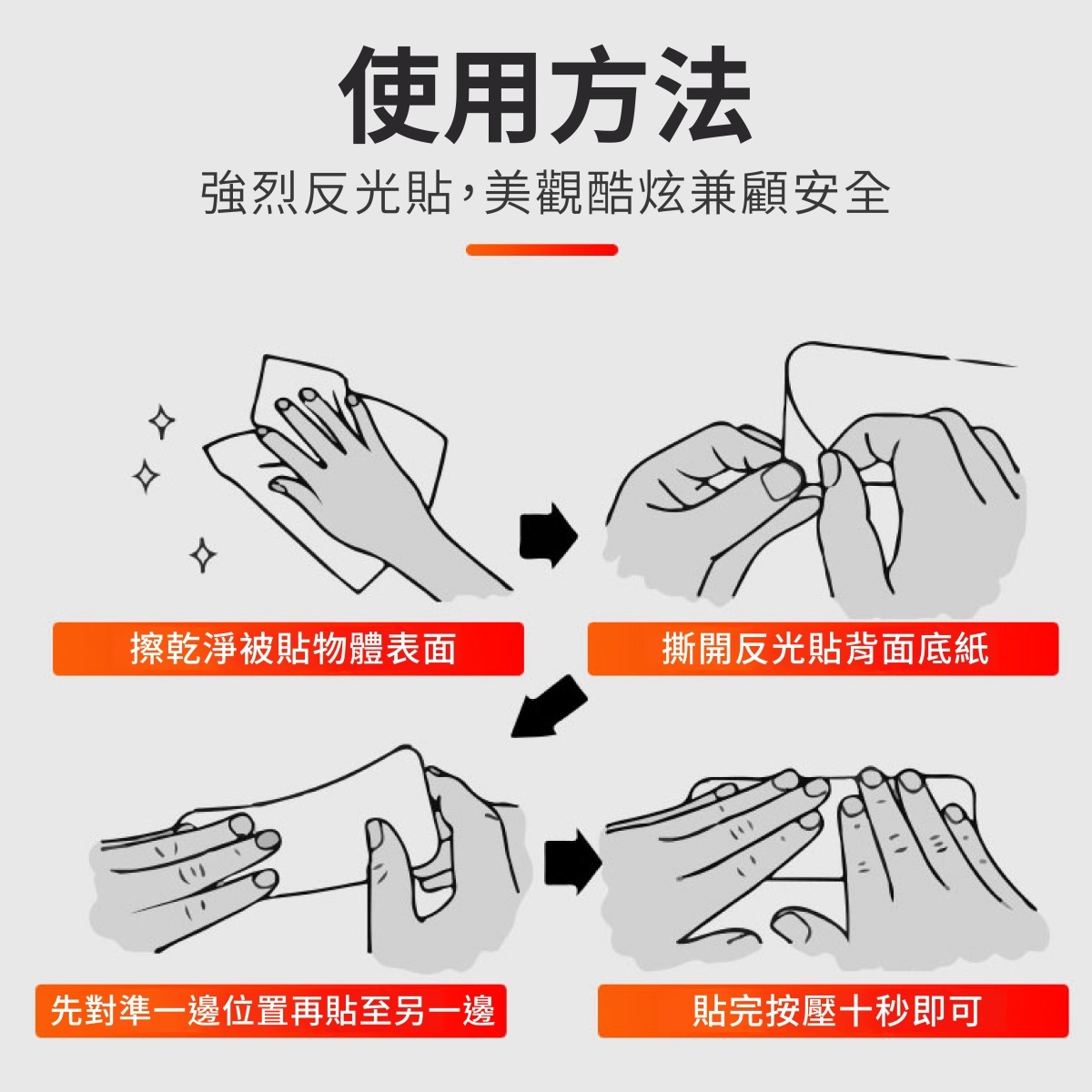 使用方法

強烈反光貼,美觀酷炫兼顧安全

擦乾淨被貼物體表面

撕開反光貼背面底紙

先對準一邊位置再貼至另一邊

貼完按壓十秒即可