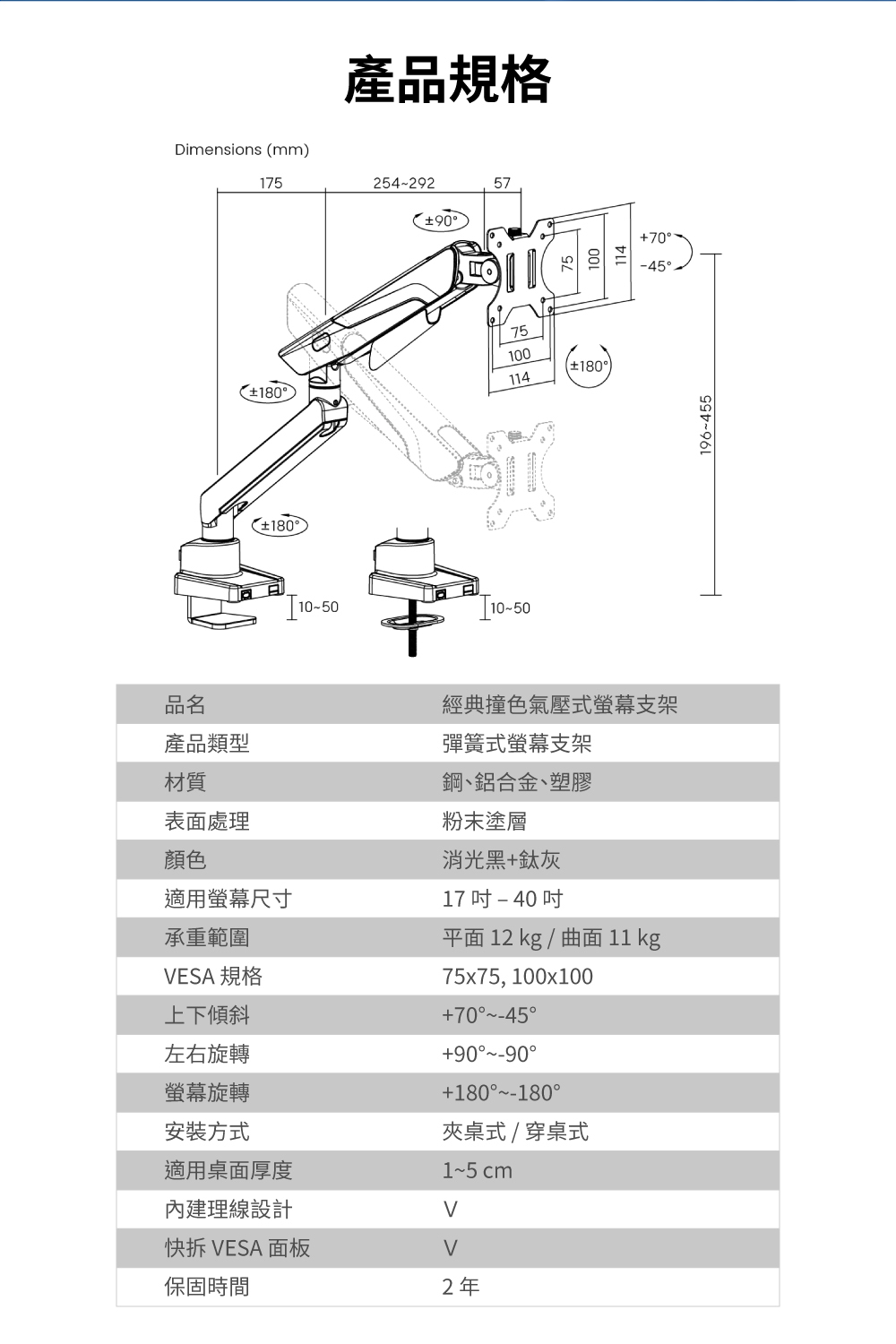 產品規格

Dimensions (mm)

175
254~292
57
±90°
+70°
-45°
75
100
114
75
100
114
±180°
±180°
±180°
196~455
10~50
10~50

| 品名 | 經典撞色氣壓式螢幕支架 |
|---|---|
| 產品類型 | 彈簧式螢幕支架 |
| 材質 | 鋼、鋁合金、塑膠 |
| 表面處理 | 粉末塗層 |
| 顏色 | 消光黑+鈦灰 |
| 適用螢幕尺寸 | 17 吋 – 40 吋 |
| 承重範圍 | 平面 12 kg / 曲面 11 kg |
| VESA 規格 | 75x75, 100x100 |
| 上下傾斜 | +70°~-45° |
| 左右旋轉 | +90°~-90° |
| 螢幕旋轉 | +180°~-180° |
| 安裝方式 | 夾桌式 / 穿桌式 |
| 適用桌面厚度 | 1~5 cm |
| 內建理線設計 | V |
| 快拆 VESA 面板 | V |
| 保固時間 | 2 年 |