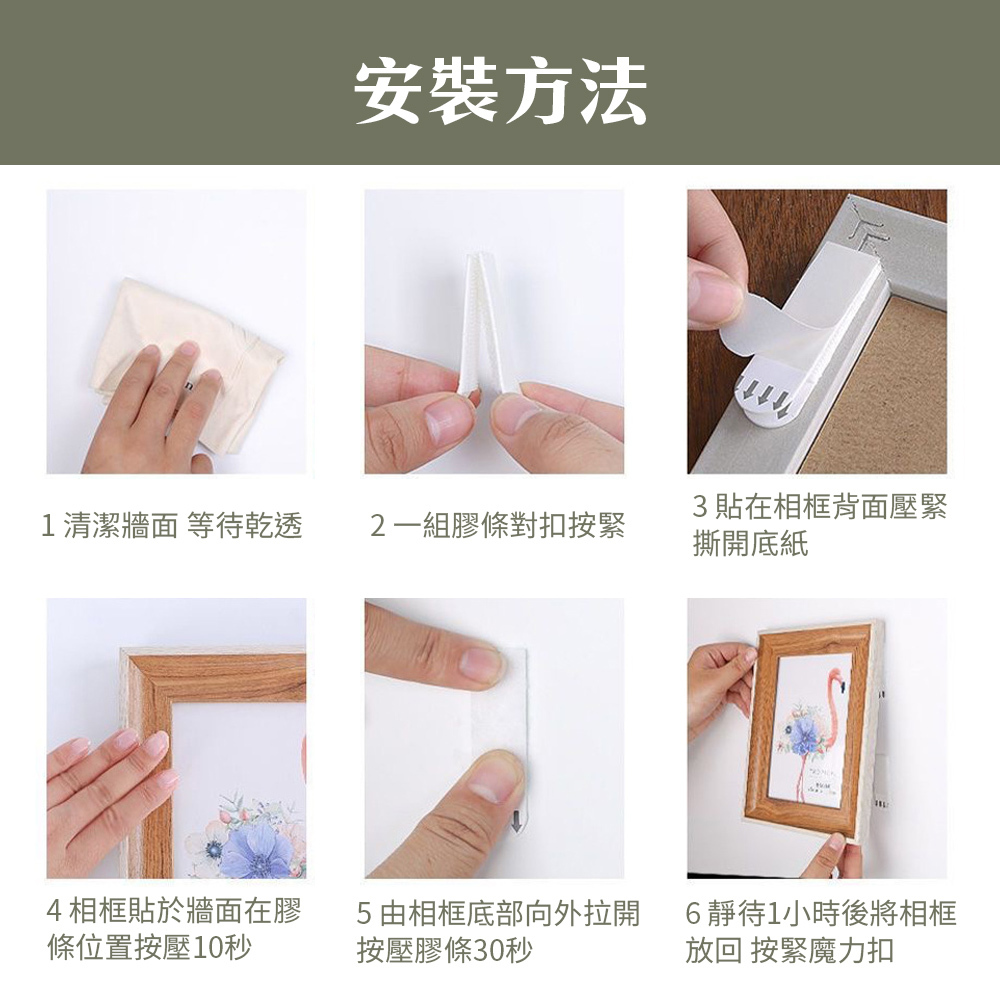 安裝方法

1 清潔牆面 等待乾透

2 一組膠條對扣按緊

3 貼在相框背面壓緊 撕開底紙

4 相框貼於牆面在膠條位置按壓10秒

5 由相框底部向外拉開 按壓膠條30秒

6 靜待1小時後將相框放回 按緊魔力扣