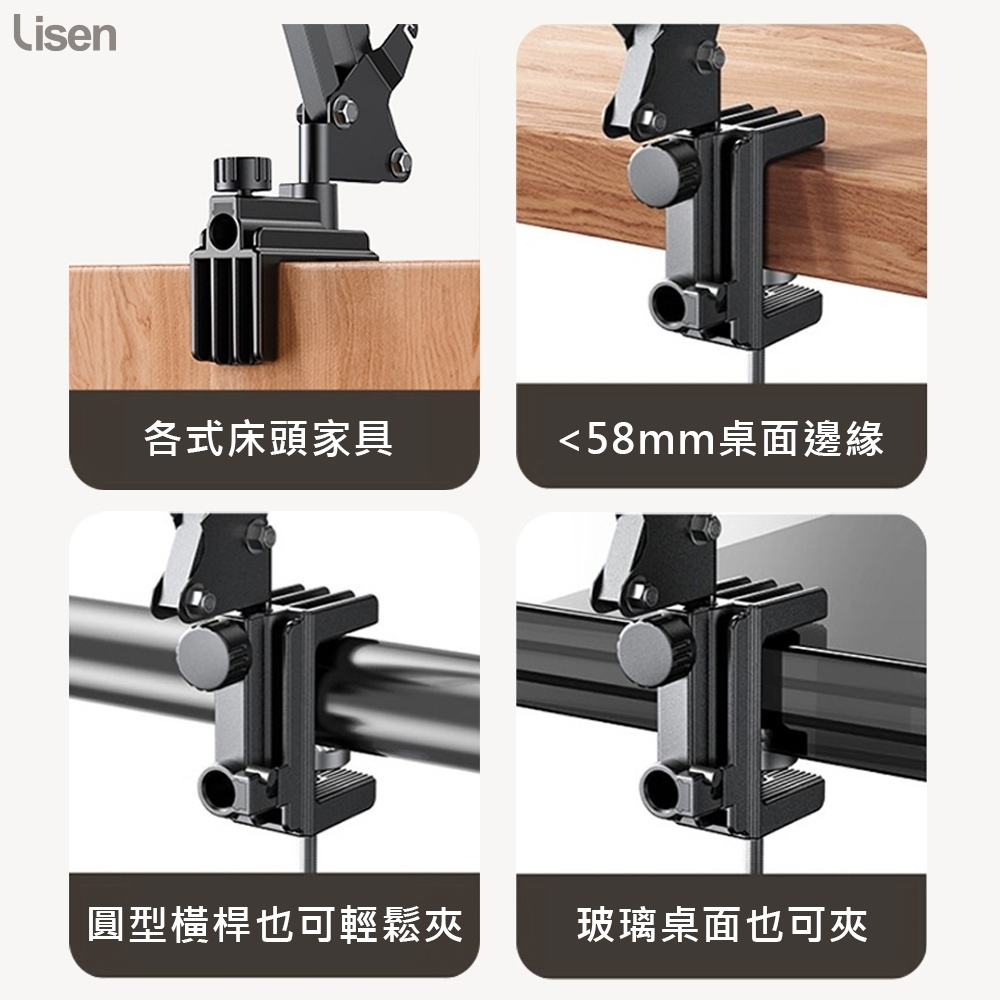 Lisen

各式床頭家具

<58mm桌面邊緣

圓型橫桿也可輕鬆夾

玻璃桌面也可夾