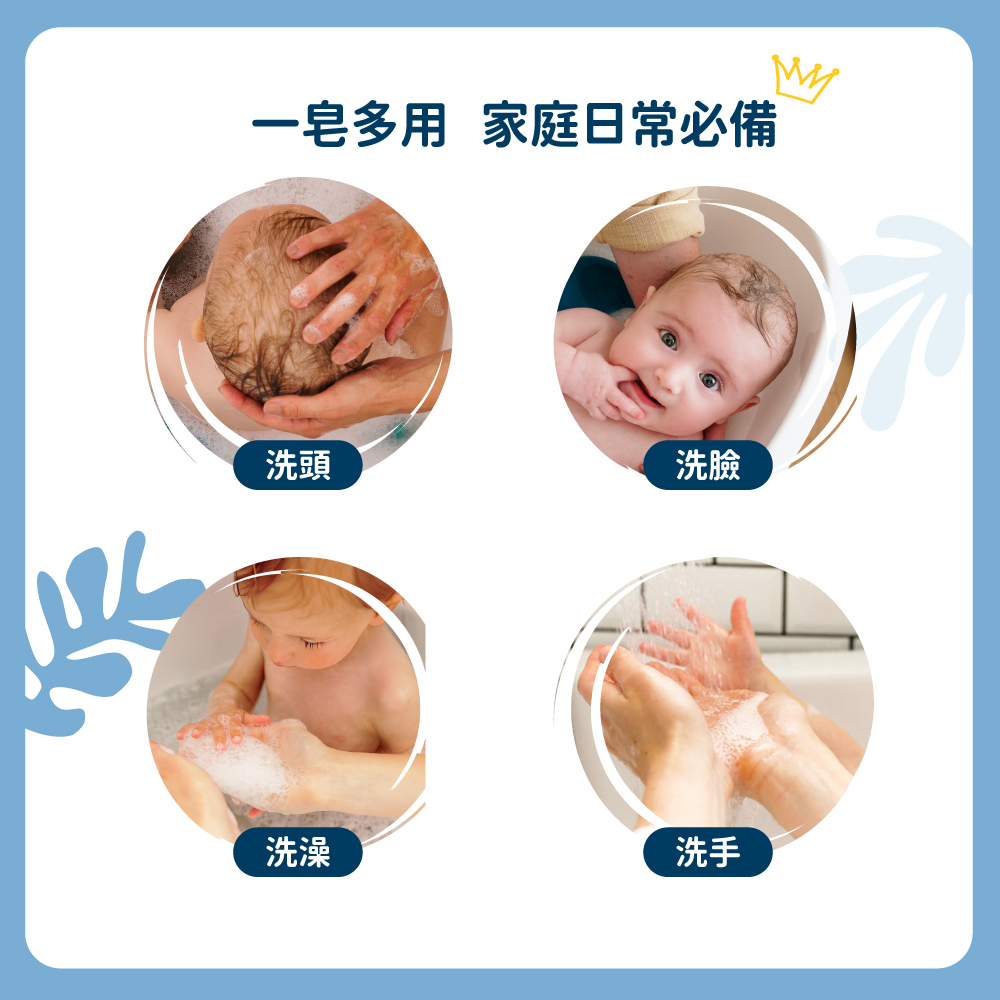 一皂多用　家庭日常必備

洗頭

洗臉

洗澡

洗手