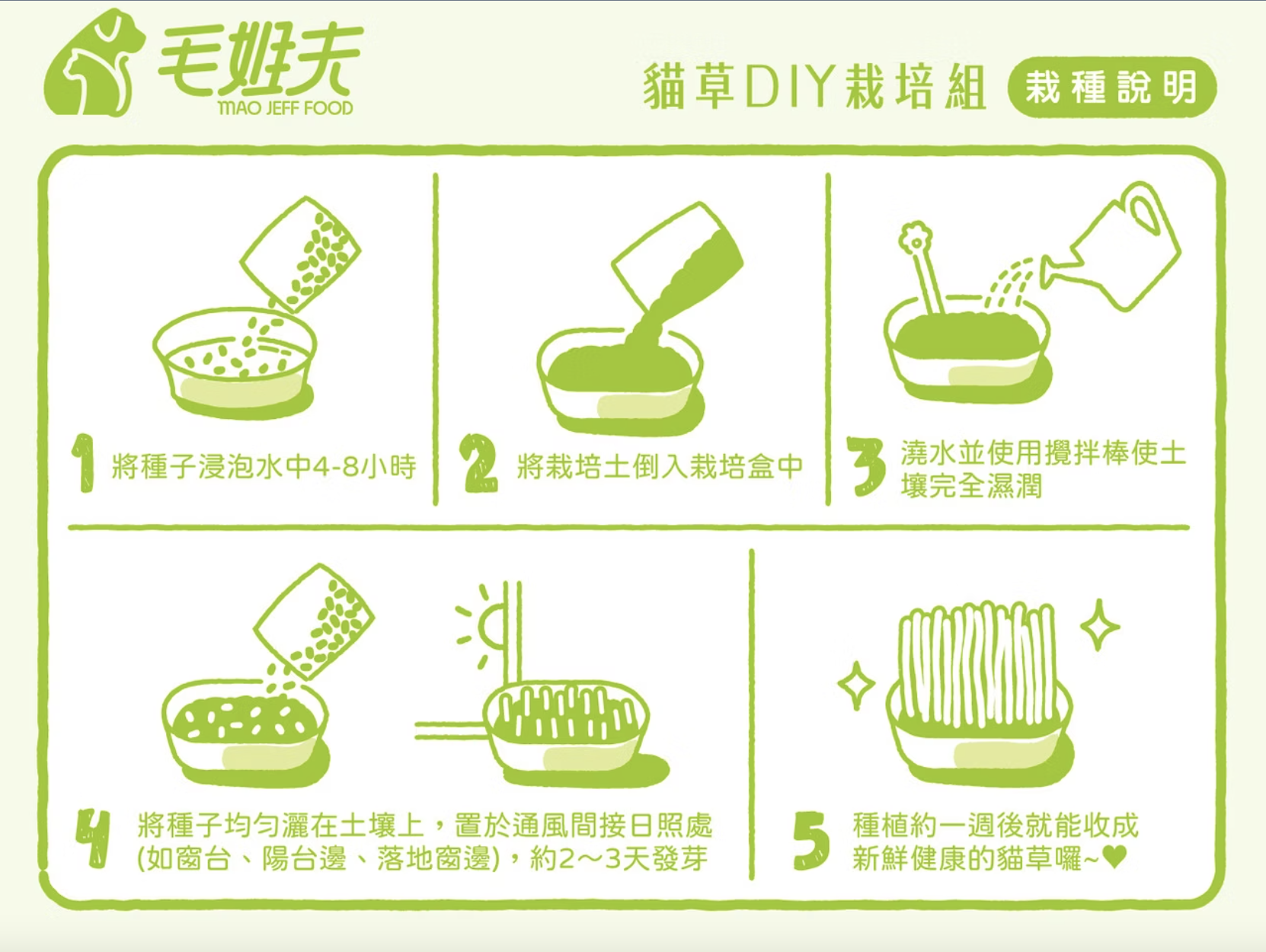 毛姐夫
MAO JEFF FOOD

貓草DIY栽培組 栽種說明

1 將種子浸泡水中4-8小時

2 將栽培土倒入栽培盒中

3 澆水並使用攪拌棒使土壤完全濕潤

4 將種子均勻灑在土壤上，置於通風間接日照處(如窗台、陽台邊、落地窗邊)，約2～3天發芽

5 種植約一週後就能收成新鮮健康的貓草囉~♥