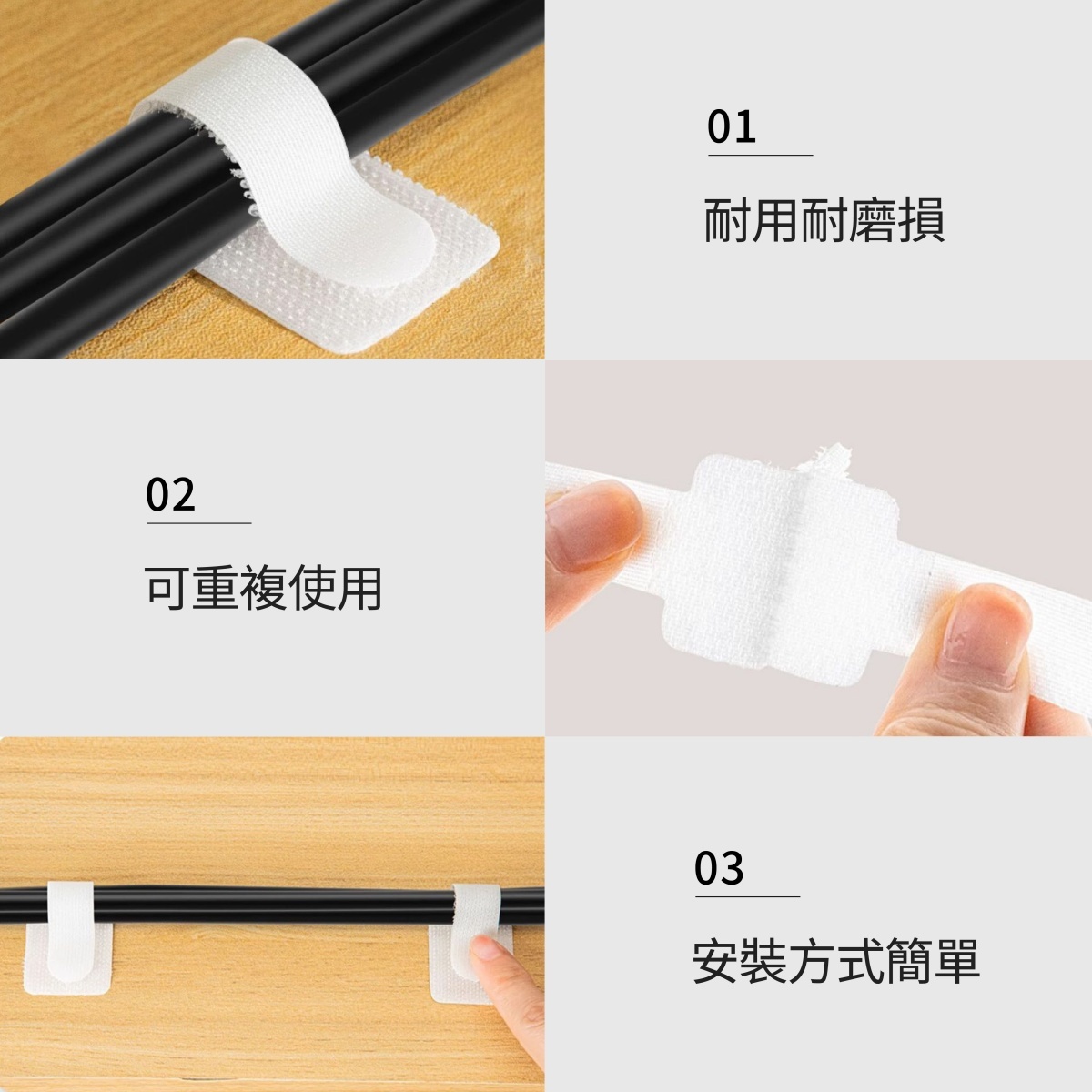 01

耐用耐磨損

02

可重複使用

03

安裝方式簡單