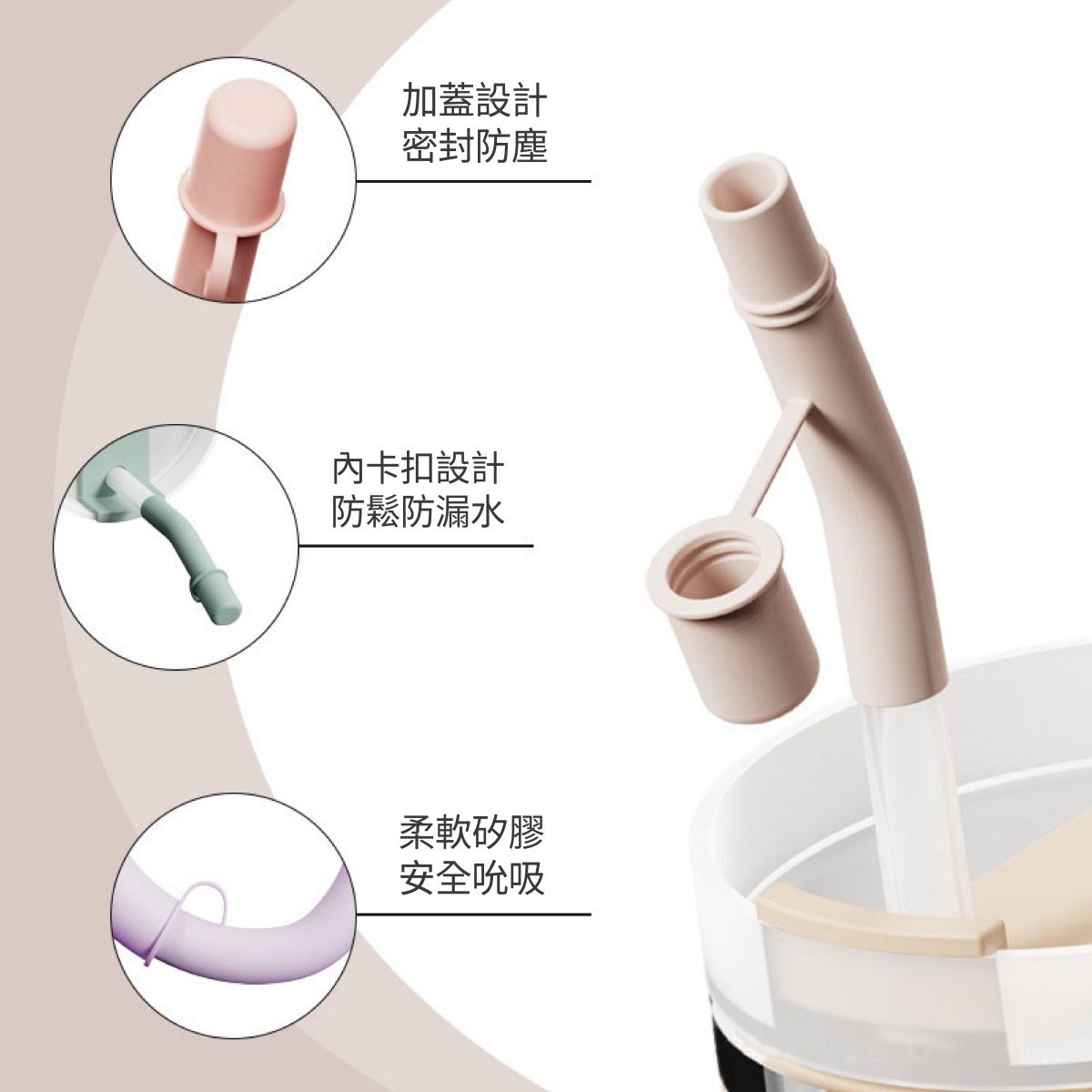 加蓋設計
密封防塵

內卡扣設計
防鬆防漏水

柔軟矽膠
安全吮吸