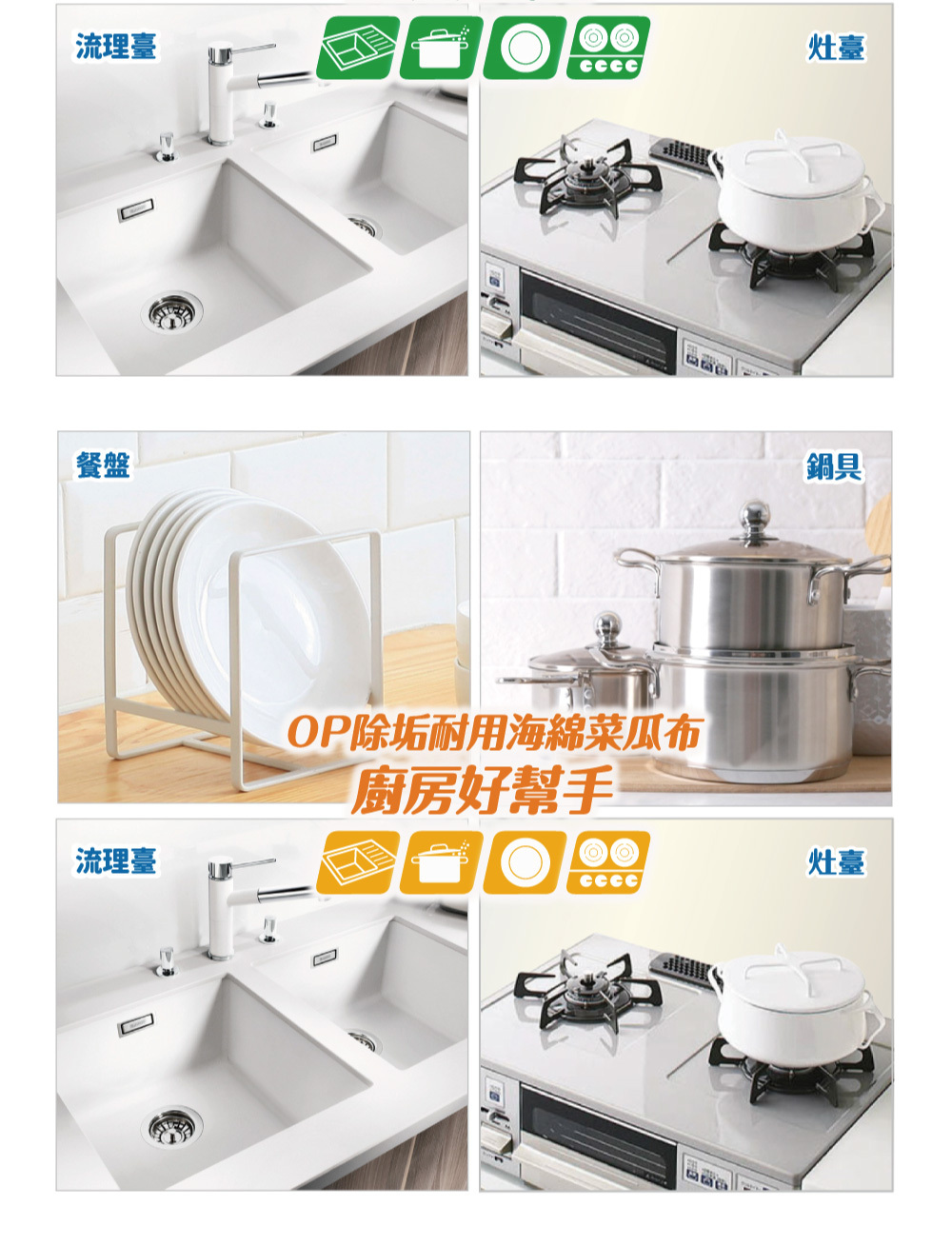 流理臺

灶臺

餐盤

鍋具

OP除垢耐用海綿菜瓜布
廚房好幫手

流理臺

灶臺