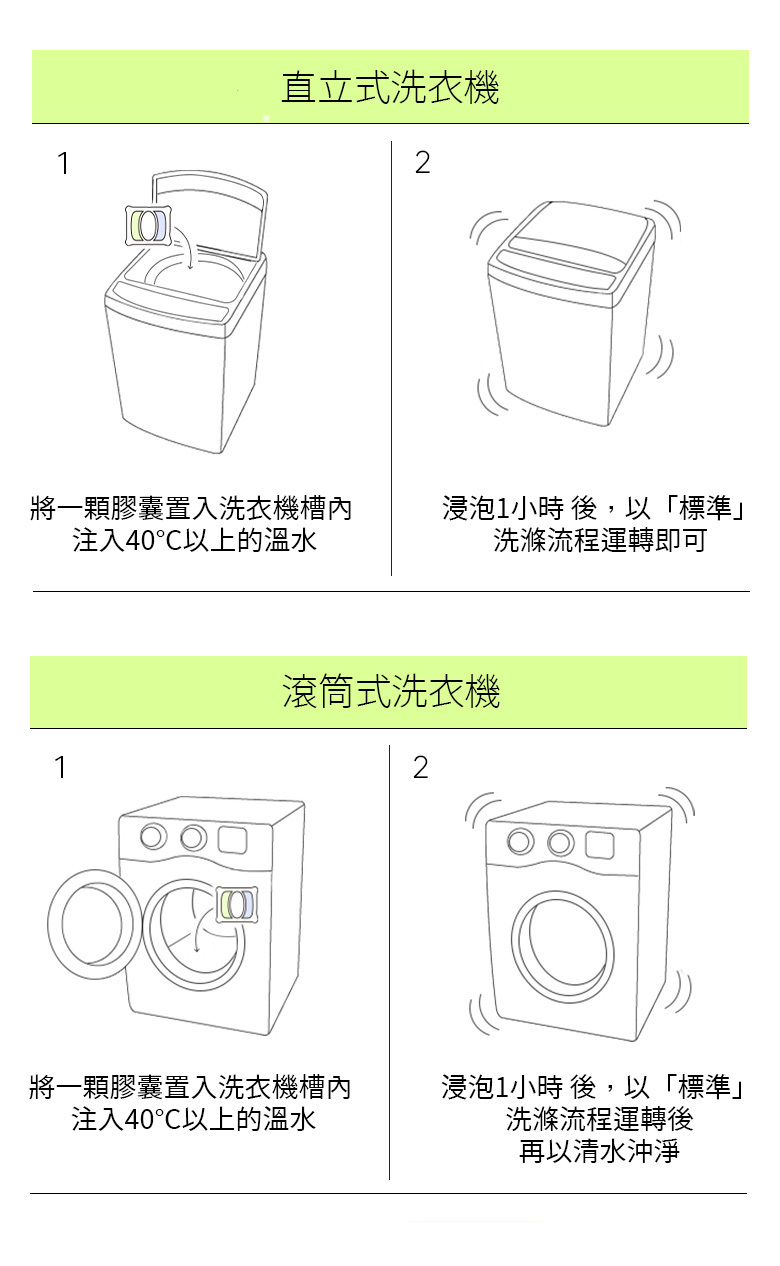 直立式洗衣機

1

將一顆膠囊置入洗衣機槽內
注入40°C以上的溫水

2

浸泡1小時 後，以「標準」
洗滌流程運轉即可

滾筒式洗衣機

1

將一顆膠囊置入洗衣機槽內
注入40°C以上的溫水

2

浸泡1小時 後，以「標準」
洗滌流程運轉後
再以清水沖淨