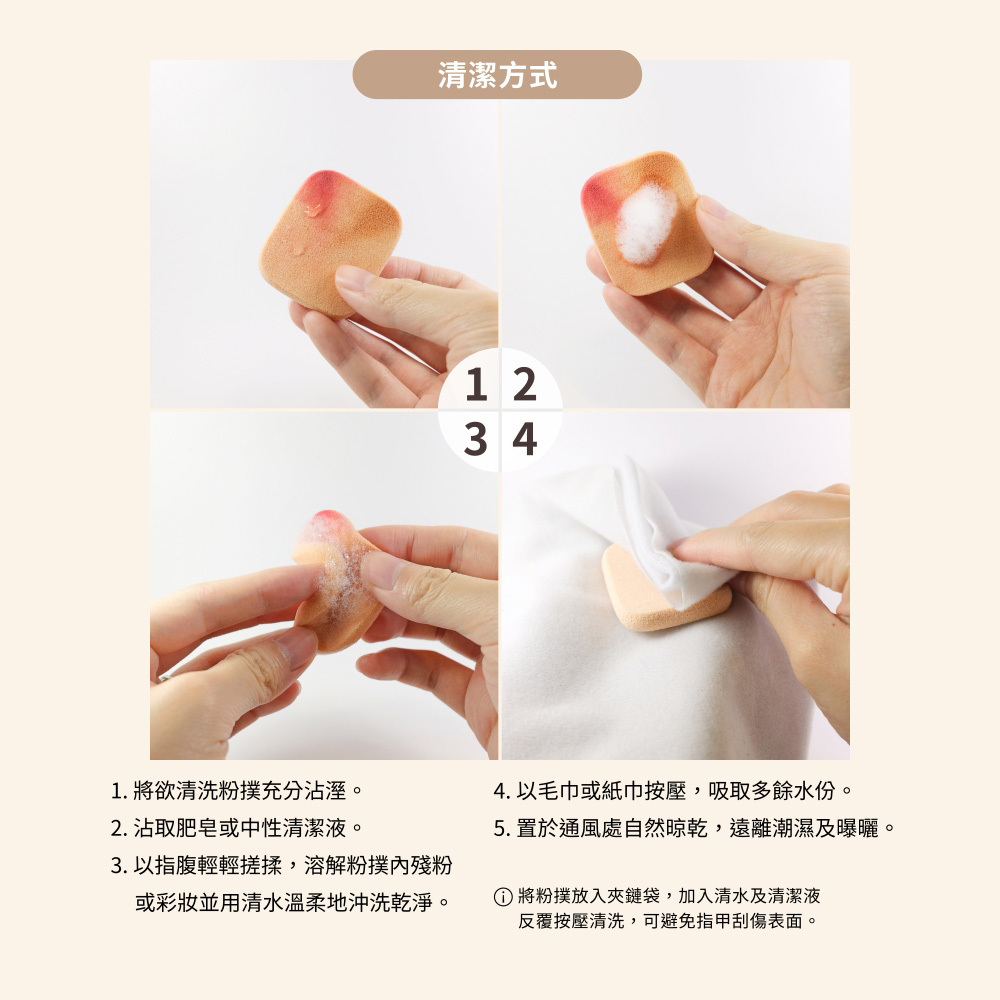 清潔方式

1 2
3 4

1. 將欲清洗粉撲充分沾溼。

2. 沾取肥皂或中性清潔液。

3. 以指腹輕輕搓揉，溶解粉撲內殘粉或彩妝並用清水溫柔地沖洗乾淨。

4. 以毛巾或紙巾按壓，吸取多餘水份。

5. 置於通風處自然晾乾，遠離潮濕及曝曬。

ⓘ 將粉撲放入夾鏈袋，加入清水及清潔液反覆按壓清洗，可避免指甲刮傷表面。