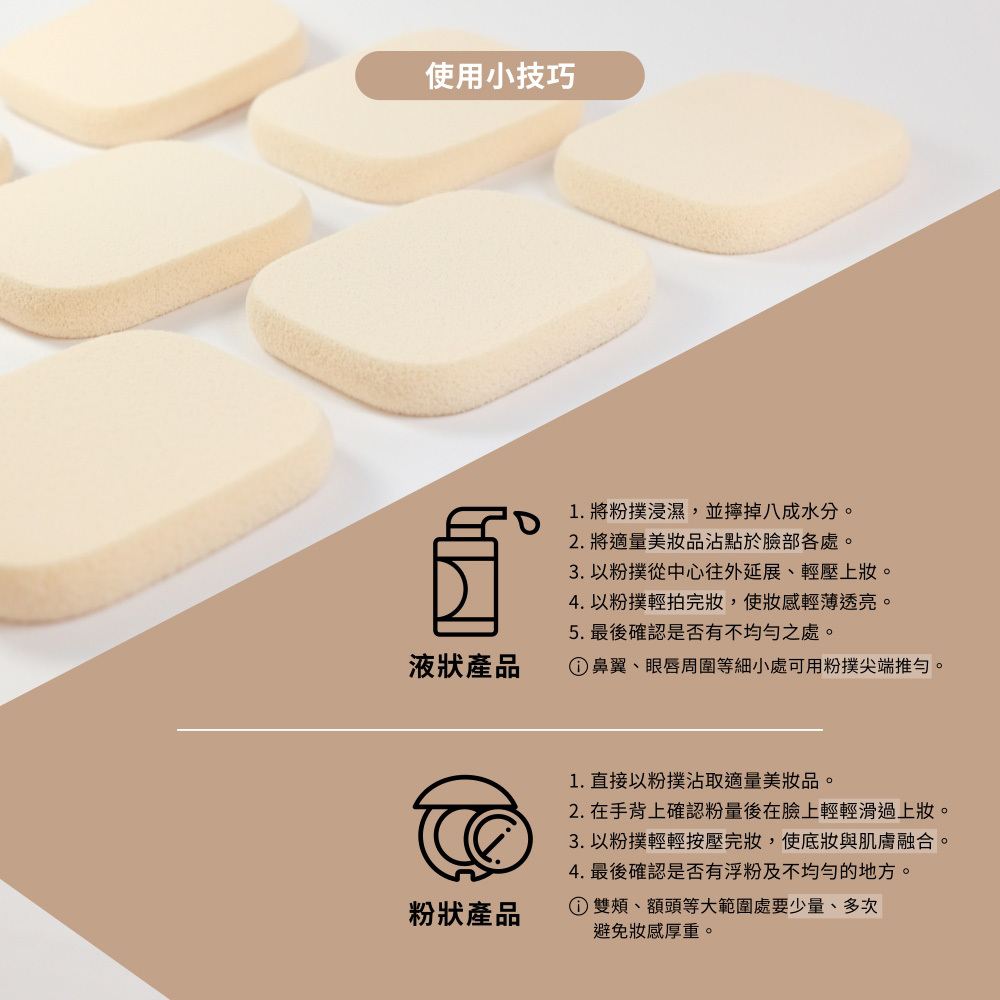 使用小技巧

液狀產品

1. 將粉撲浸濕，並擰掉八成水分。
2. 將適量美妝品沾點於臉部各處。
3. 以粉撲從中心往外延展、輕壓上妝。
4. 以粉撲輕拍完妝，使妝感輕薄透亮。
5. 最後確認是否有不均勻之處。
ⓘ 鼻翼、眼唇周圍等細小處可用粉撲尖端推勻。

粉狀產品

1. 直接以粉撲沾取適量美妝品。
2. 在手背上確認粉量後在臉上輕輕滑過上妝。
3. 以粉撲輕輕按壓完妝，使底妝與肌膚融合。
4. 最後確認是否有浮粉及不均勻的地方。
ⓘ 雙頰、額頭等大範圍處要少量、多次避免妝感厚重。