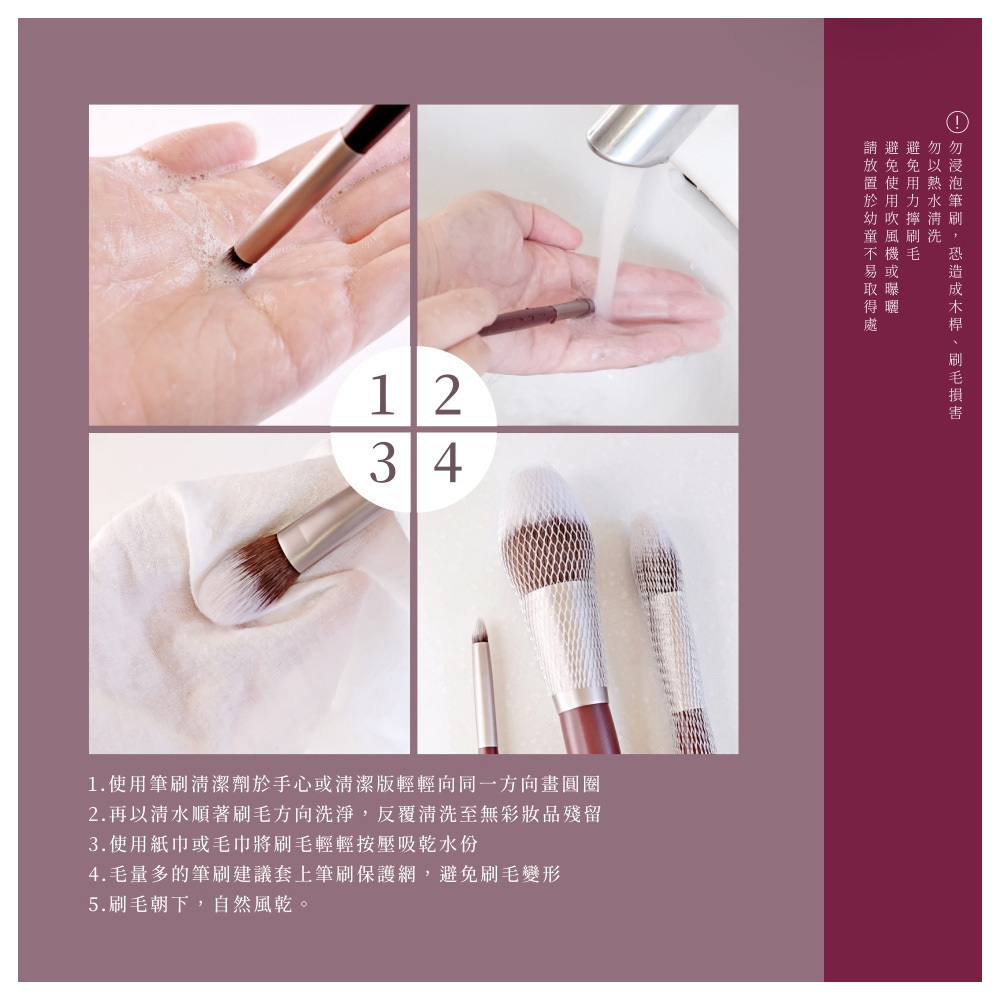 1
2
3
4

1.使用筆刷清潔劑於手心或清潔版輕輕向同一方向畫圓圈
2.再以清水順著刷毛方向洗淨，反覆清洗至無彩妝品殘留
3.使用紙巾或毛巾將刷毛輕輕按壓吸乾水份
4.毛量多的筆刷建議套上筆刷保護網，避免刷毛變形
5.刷毛朝下，自然風乾。

!
勿浸泡筆刷，恐造成木桿、刷毛損害
勿以熱水清洗
避免用力擰刷毛
避免使用吹風機或曝曬
請放置於幼童不易取得處