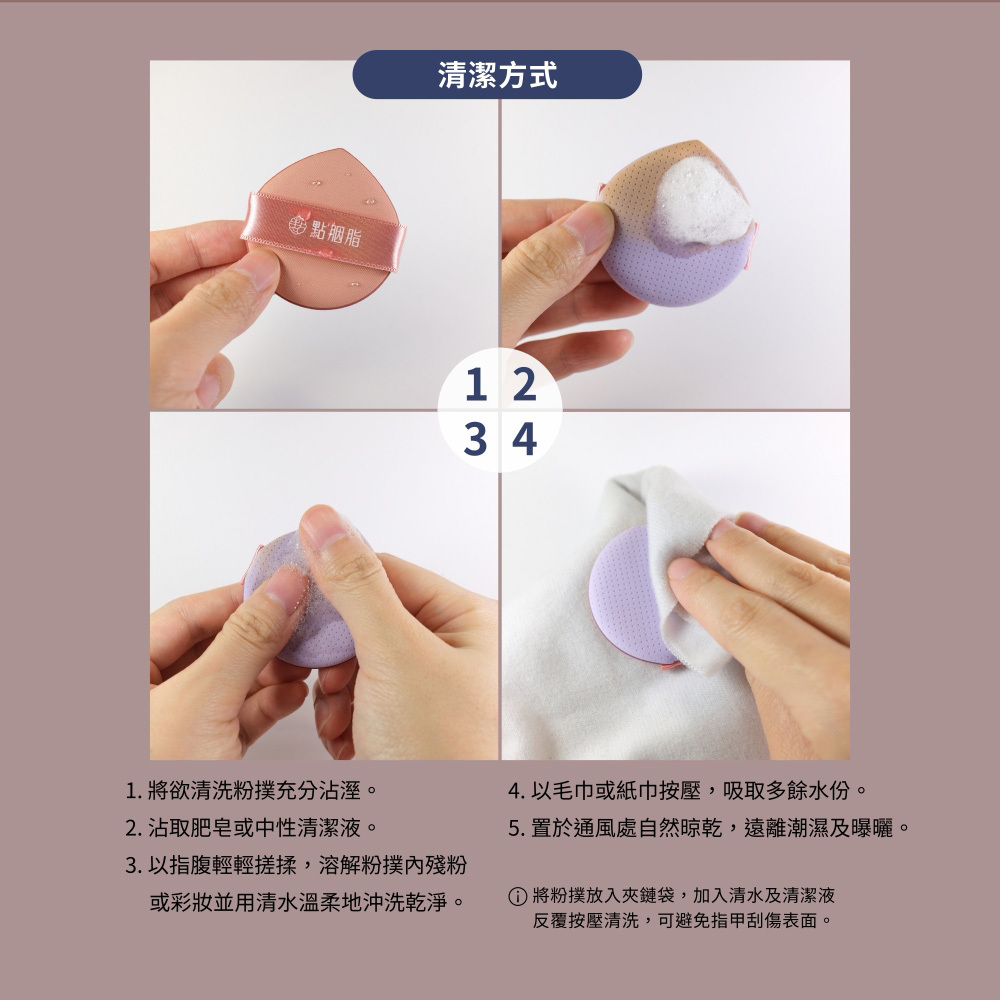 清潔方式

點胭脂

1 2
3 4

1. 將欲清洗粉撲充分沾溼。
2. 沾取肥皂或中性清潔液。
3. 以指腹輕輕搓揉，溶解粉撲內殘粉或彩妝並用清水溫柔地沖洗乾淨。

4. 以毛巾或紙巾按壓，吸取多餘水份。
5. 置於通風處自然晾乾，遠離潮濕及曝曬。

ⓘ 將粉撲放入夾鏈袋，加入清水及清潔液反覆按壓清洗，可避免指甲刮傷表面。