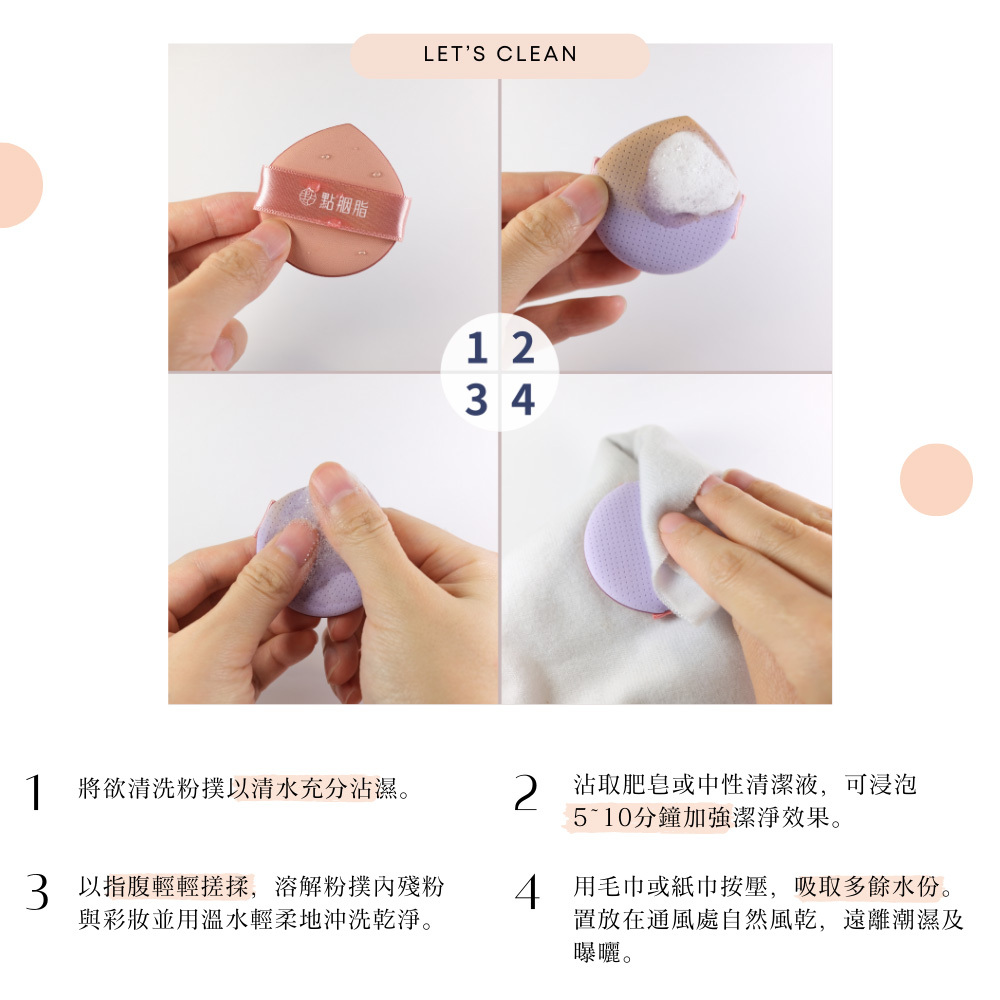 LET'S CLEAN

點胭脂

1 2
3 4

1 將欲清洗粉撲以清水充分沾濕。

2 沾取肥皂或中性清潔液，可浸泡5~10分鐘加強潔淨效果。

3 以指腹輕輕搓揉，溶解粉撲內殘粉與彩妝並用溫水輕柔地沖洗乾淨。

4 用毛巾或紙巾按壓，吸取多餘水份。置放在通風處自然風乾，遠離潮濕及曝曬。