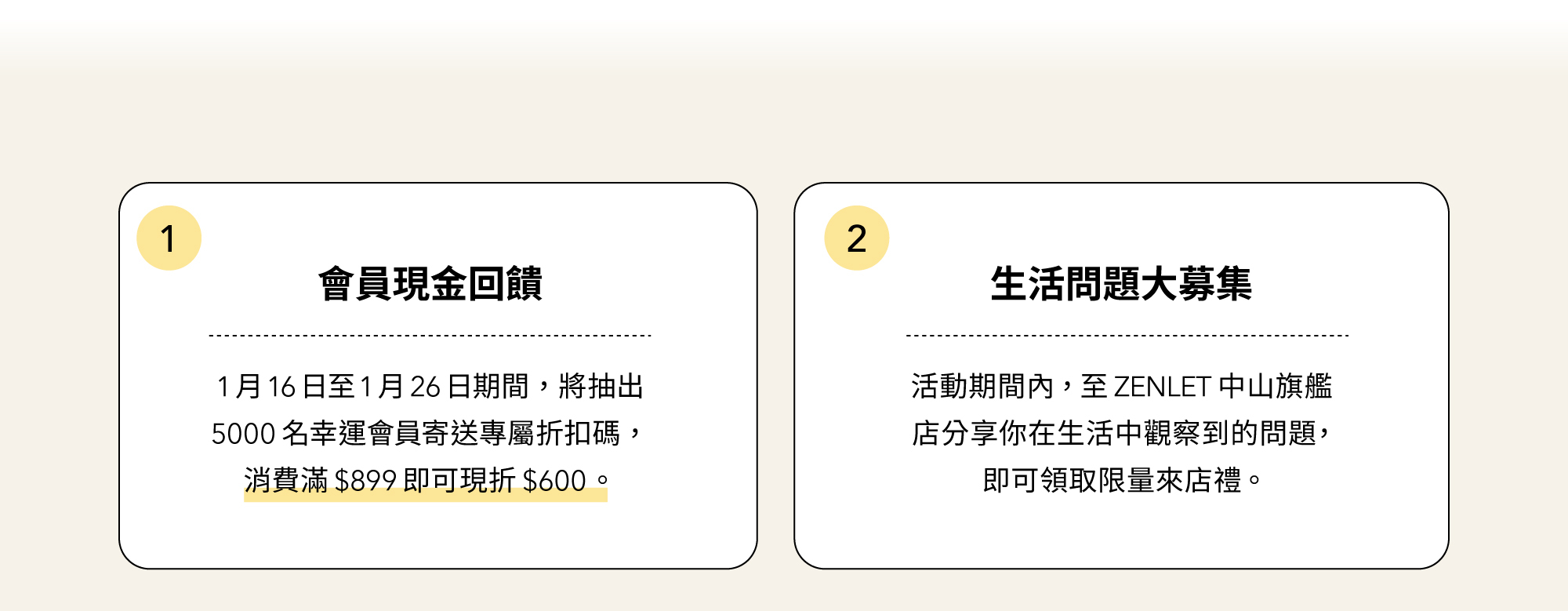 1

會員現金回饋

1月16日至1月26日期間，將抽出5000名幸運會員寄送專屬折扣碼，消費滿$899即可現折$600。

2

生活問題大募集

活動期間內，至ZENLET中山旗艦店分享你在生活中觀察到的問題，即可領取限量來店禮。