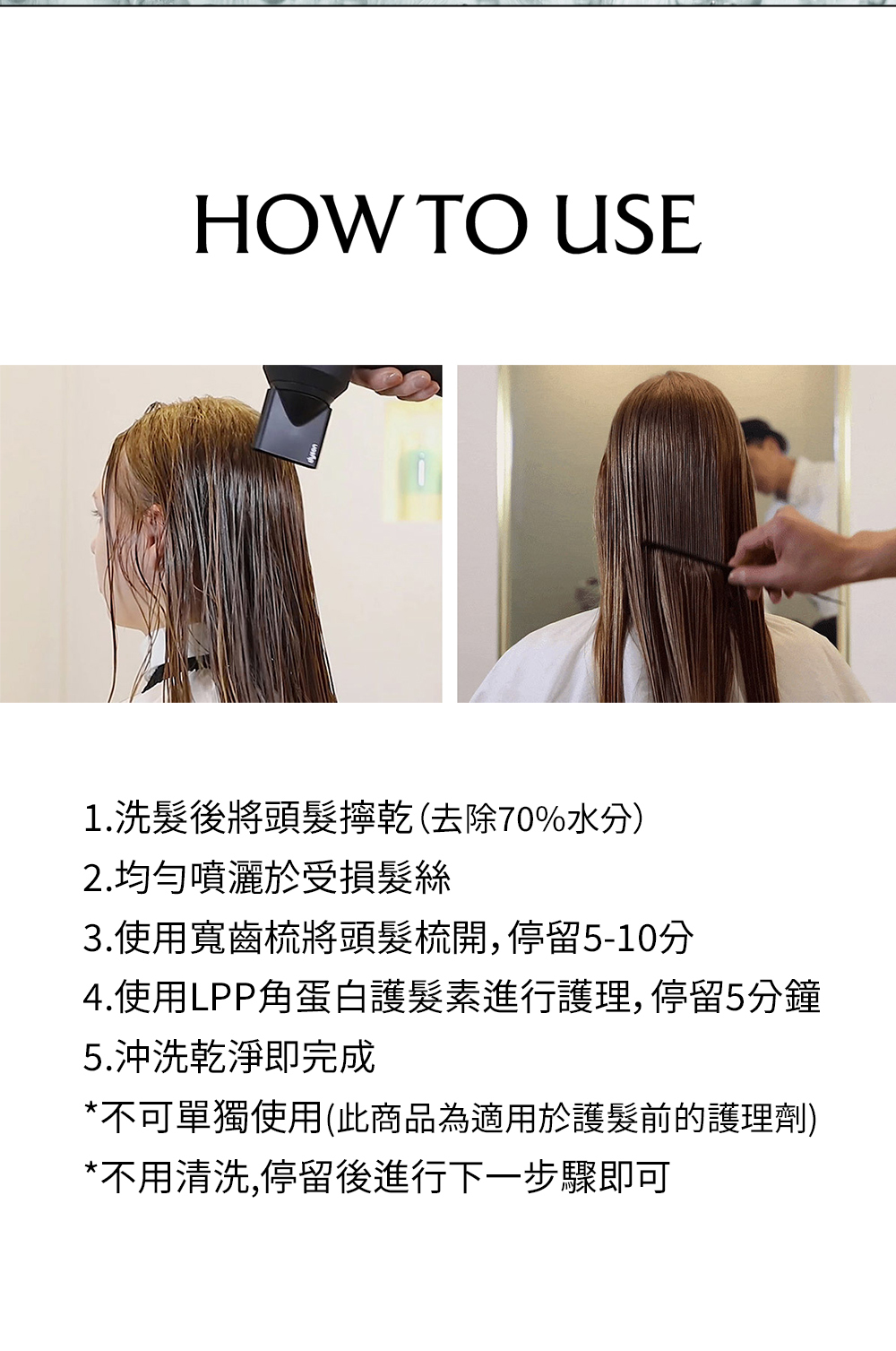 HOW TO USE

dyson

1.洗髮後將頭髮擰乾(去除70%水分)
2.均勻噴灑於受損髮絲
3.使用寬齒梳將頭髮梳開,停留5-10分
4.使用LPP角蛋白護髮素進行護理,停留5分鐘
5.沖洗乾淨即完成
*不可單獨使用(此商品為適用於護髮前的護理劑)
*不用清洗,停留後進行下一步驟即可