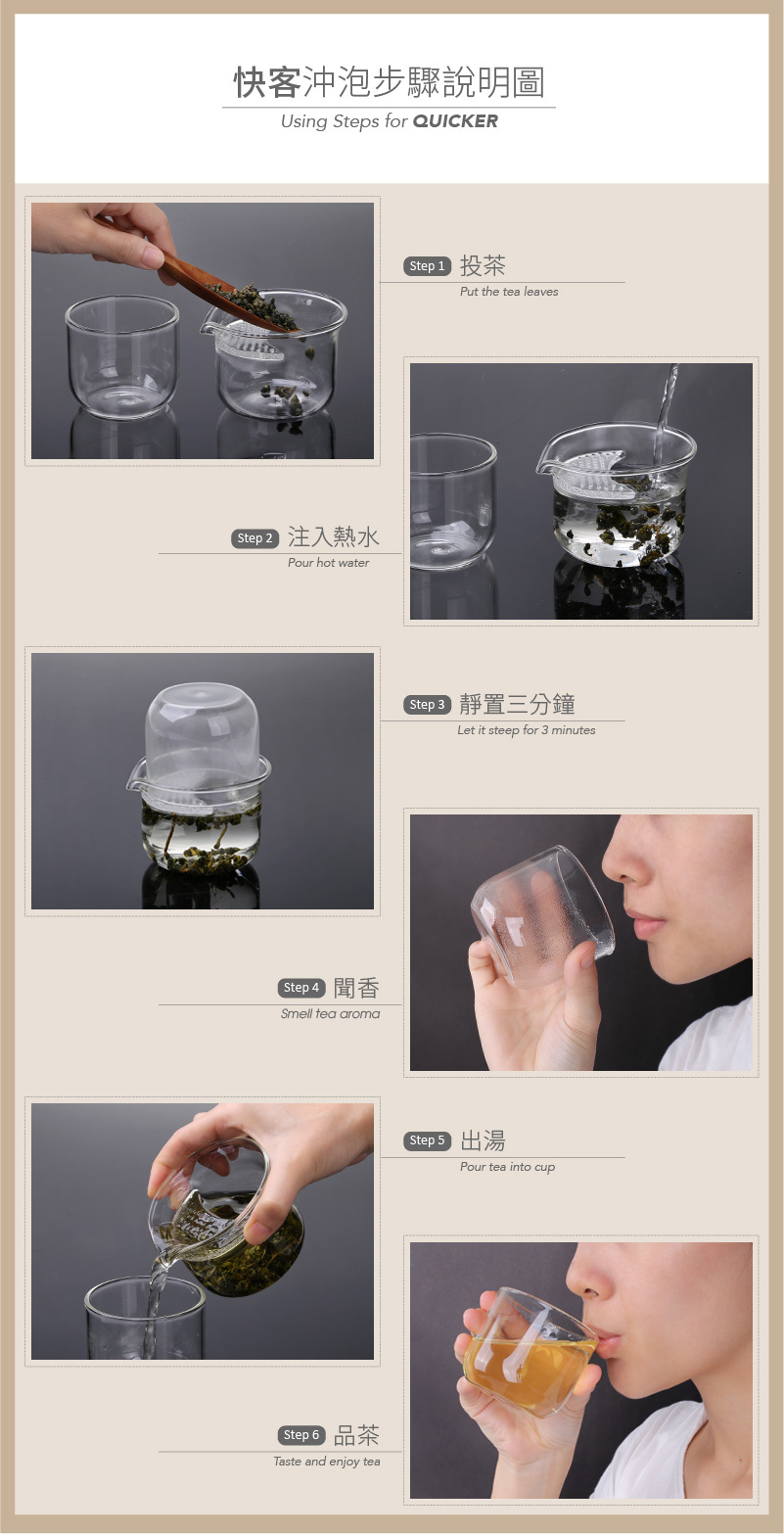 快客沖泡步驟說明圖
Using Steps for QUICKER

Step 1 投茶
Put the tea leaves

Step 2 注入熱水
Pour hot water

Step 3 靜置三分鐘
Let it steep for 3 minutes

Step 4 聞香
Smell tea aroma

Step 5 出湯
Pour tea into cup

Step 6 品茶
Taste and enjoy tea