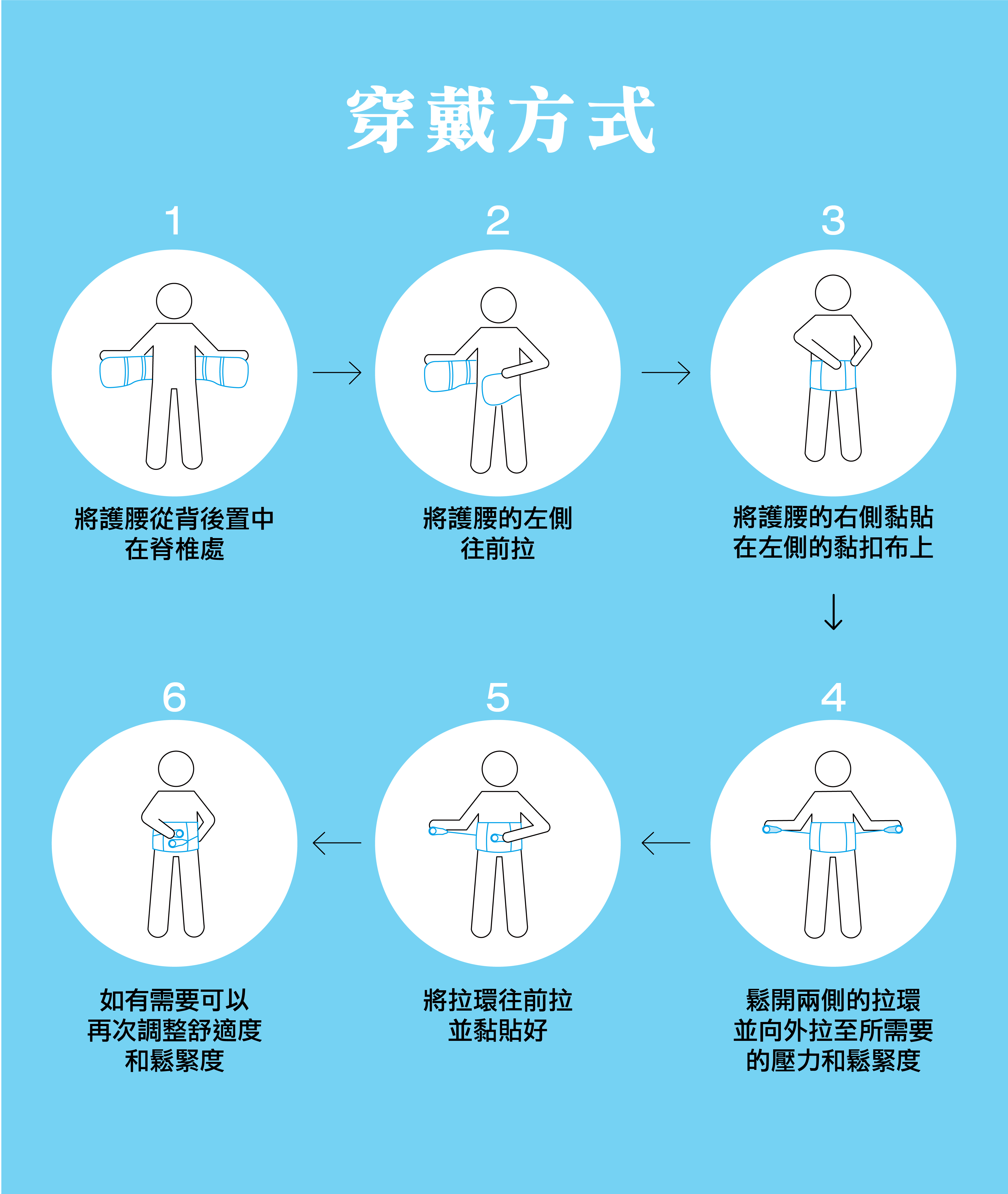 穿戴方式

1

將護腰從背後置中在脊椎處

2

將護腰的左側往前拉

3

將護腰的右側黏貼在左側的黏扣布上

4

鬆開兩側的拉環並向外拉至所需要的壓力和鬆緊度

5

將拉環往前拉並黏貼好

6

如有需要可以再次調整舒適度和鬆緊度