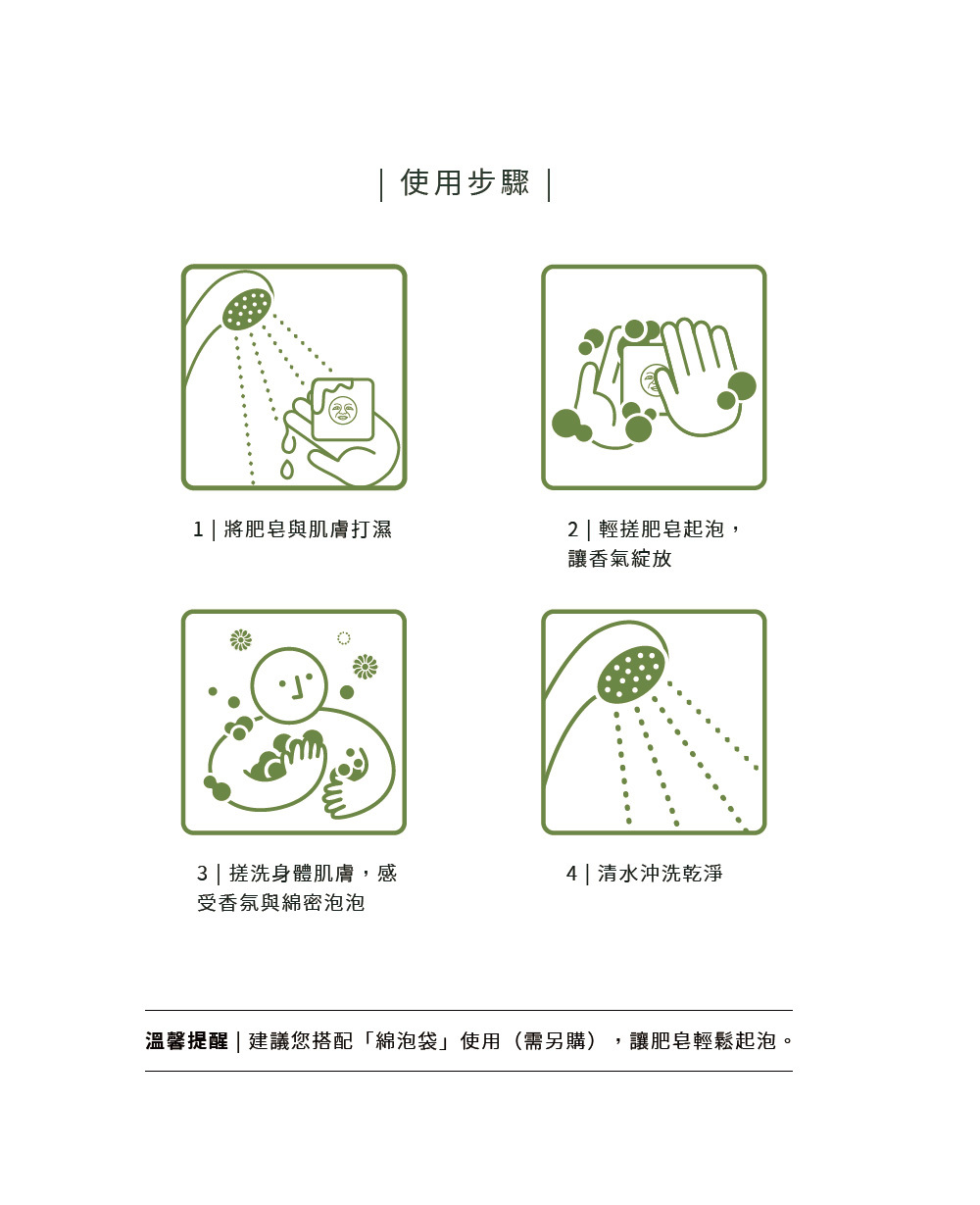 | 使用步驟 |

1 | 將肥皂與肌膚打濕

2 | 輕搓肥皂起泡，讓香氣綻放

3 | 搓洗身體肌膚，感受香氛與綿密泡泡

4 | 清水沖洗乾淨

溫馨提醒 | 建議您搭配「綿泡袋」使用（需另購），讓肥皂輕鬆起泡。