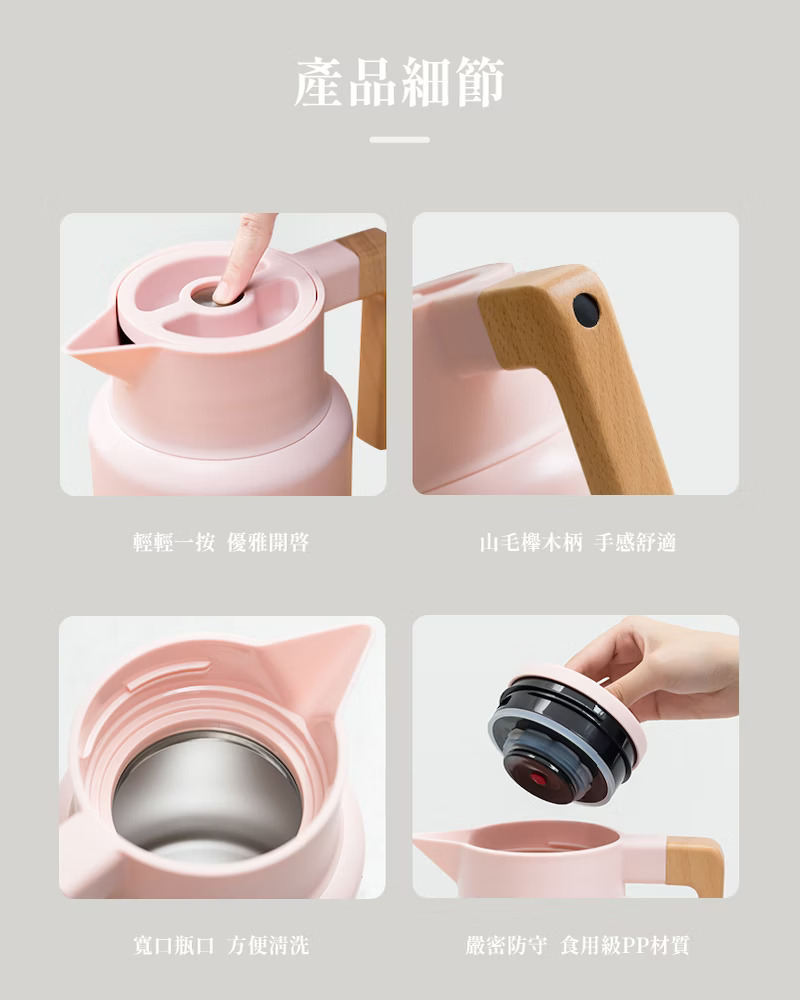 產品細節

輕輕一按 優雅開啓

山毛櫸木柄 手感舒適

寬口瓶口 方便清洗

嚴密防守 食用級PP材質