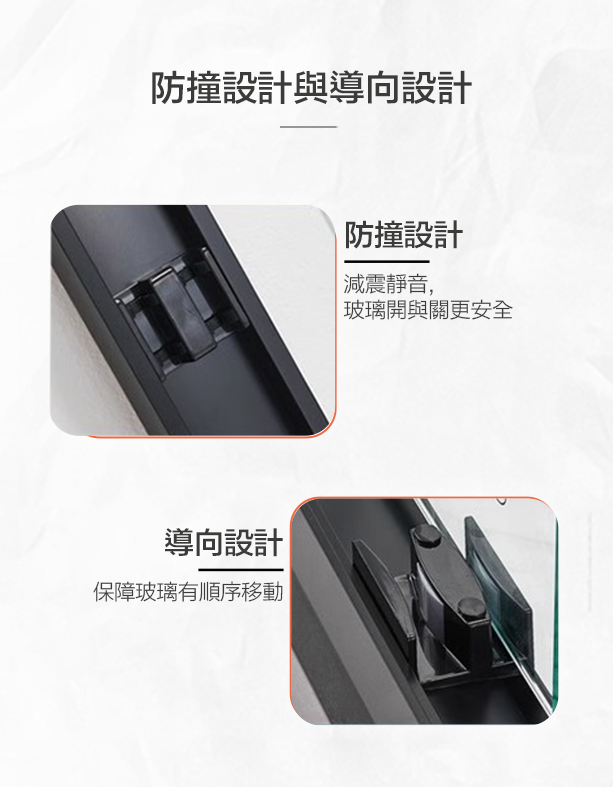 防撞設計與導向設計

防撞設計

減震靜音,
玻璃開與關更安全

導向設計

保障玻璃有順序移動