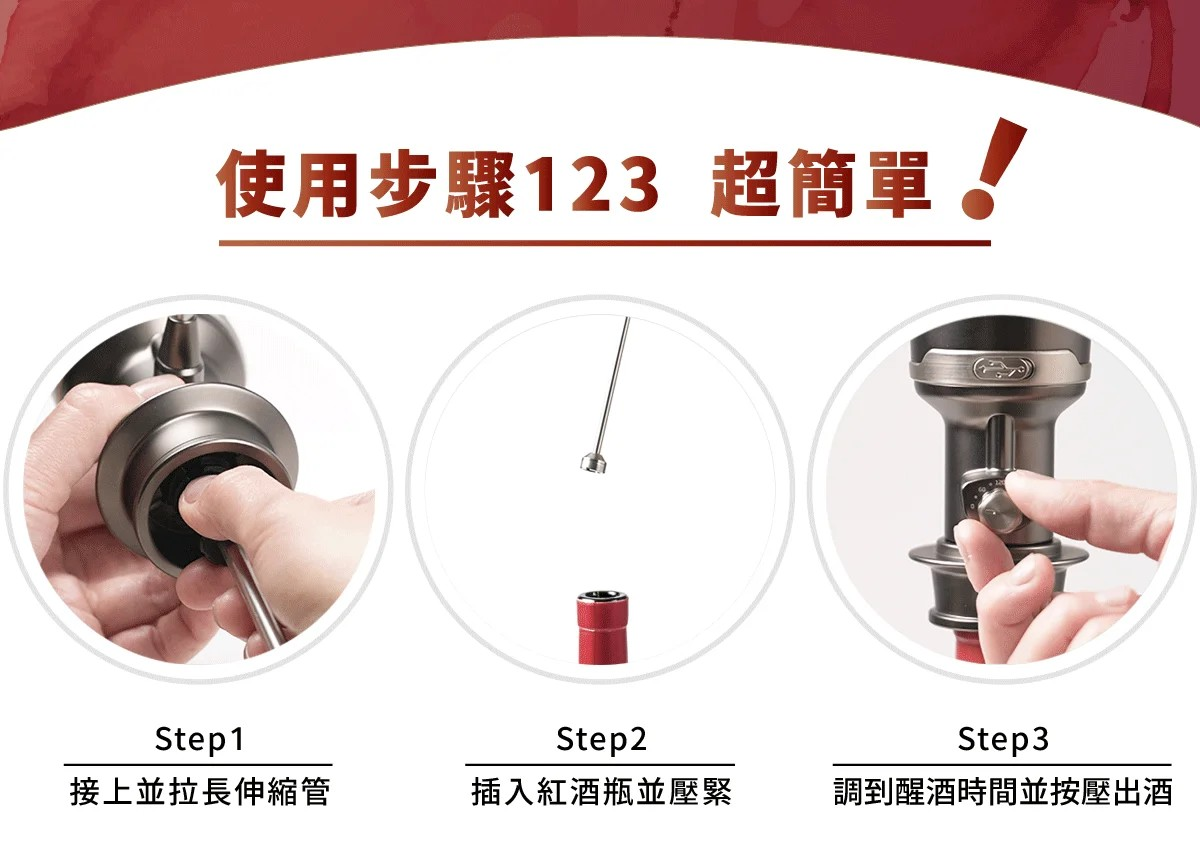 使用步驟123 超簡單!

Step1
接上並拉長伸縮管

Step2
插入紅酒瓶並壓緊

Step3
調到醒酒時間並按壓出酒