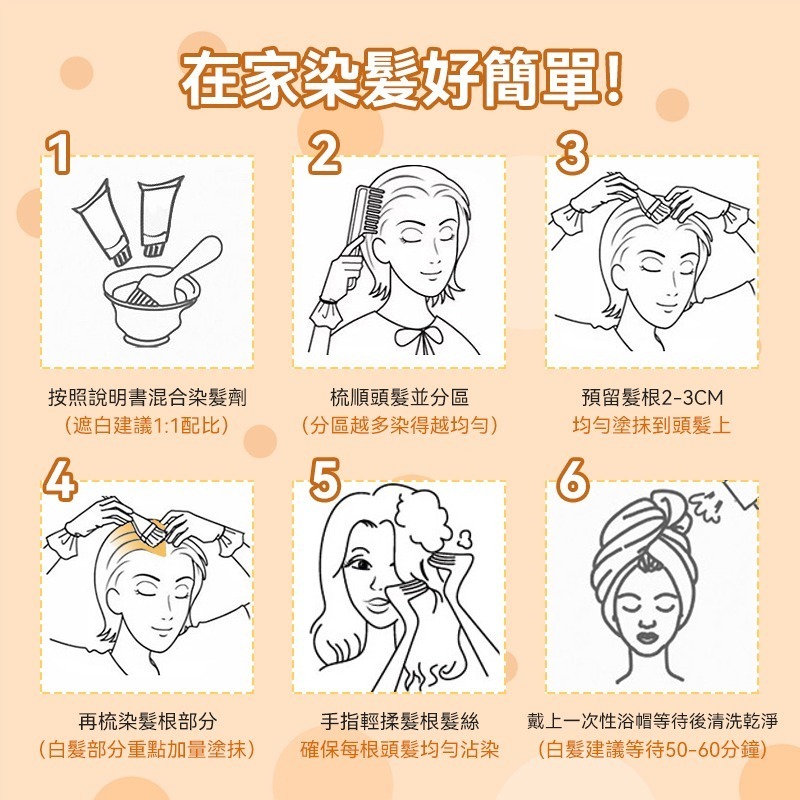 在家染髮好簡單!

1
按照說明書混合染髮劑
(遮白建議1:1配比)

2
梳順頭髮並分區
(分區越多染得越均勻)

3
預留髮根2-3CM
均勻塗抹到頭髮上

4
再梳染髮根部分
(白髮部分重點加量塗抹)

5
手指輕揉髮根髮絲
確保每根頭髮均勻沾染

6
戴上一次性浴帽等待後清洗乾淨
(白髮建議等待50-60分鐘)