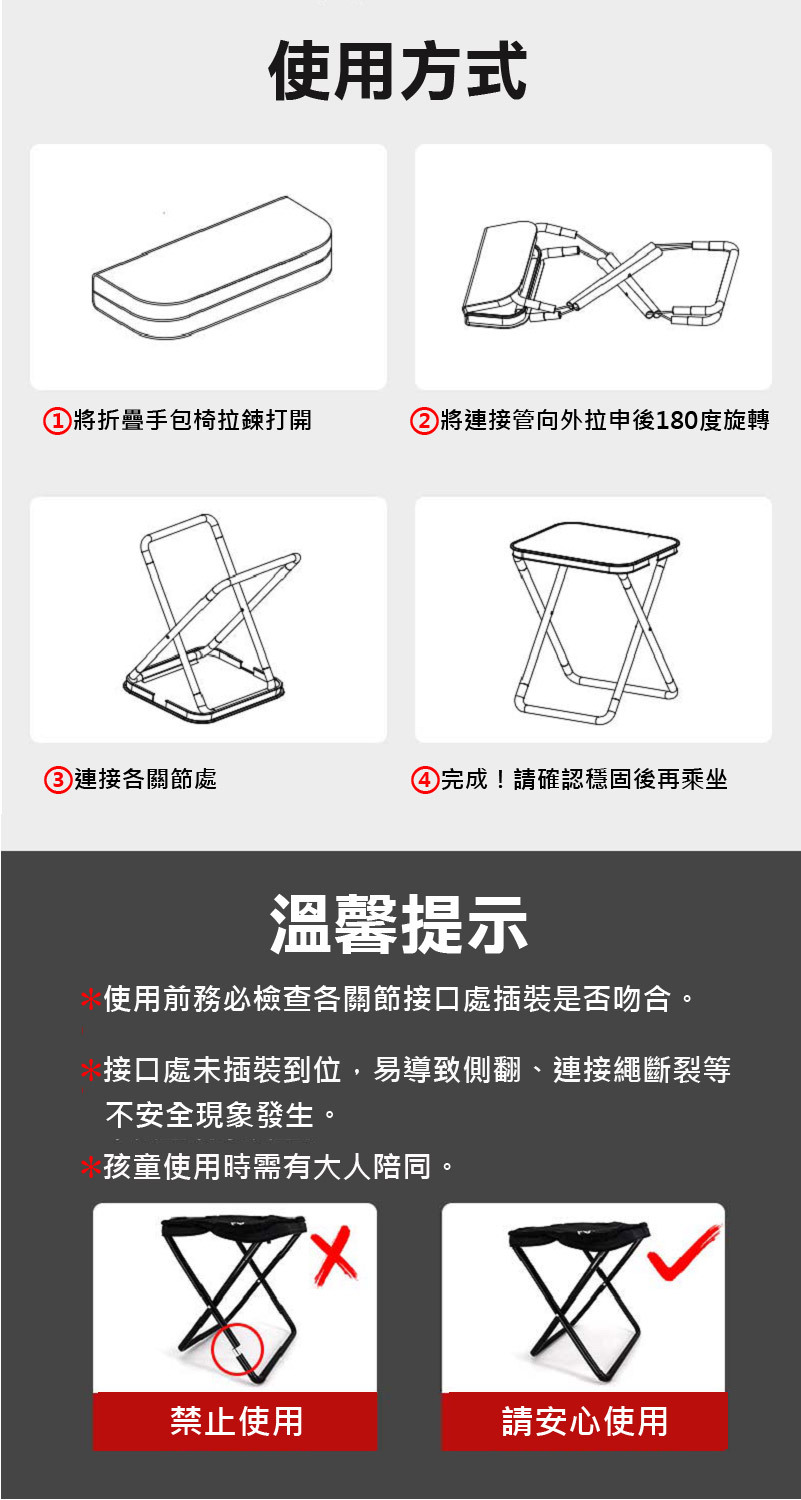 使用方式

①將折疊手包椅拉鍊打開

②將連接管向外拉申後180度旋轉

③連接各關節處

④完成！請確認穩固後再乘坐

溫馨提示

*使用前務必檢查各關節接口處插裝是否吻合。

*接口處未插裝到位，易導致側翻、連接繩斷裂等不安全現象發生。

*孩童使用時需有大人陪同。

禁止使用

請安心使用