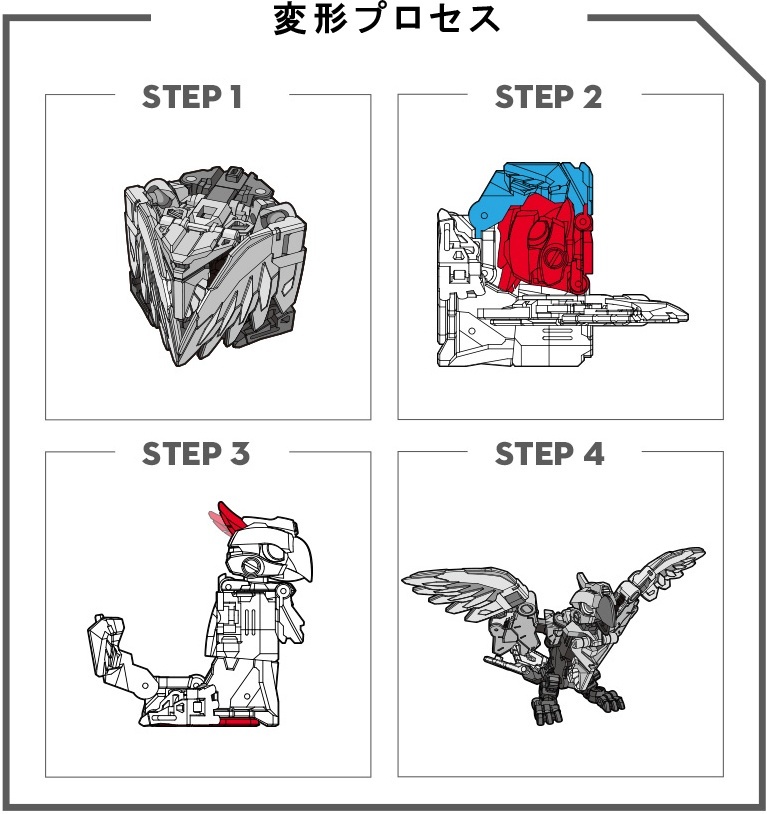 変形プロセス

STEP 1

STEP 2

STEP 3

STEP 4