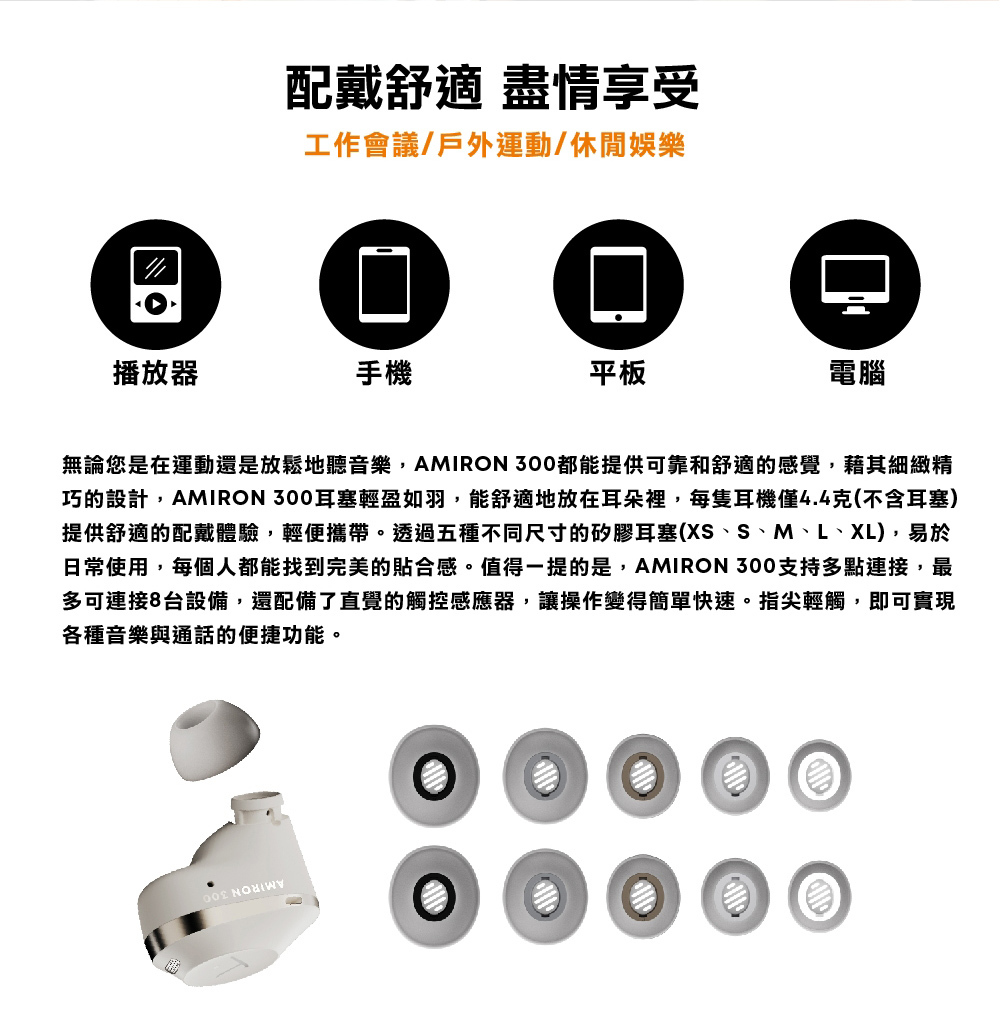 配戴舒適 盡情享受

工作會議/戶外運動/休閒娛樂

播放器

手機

平板

電腦

無論您是在運動還是放鬆地聽音樂，AMIRON 300都能提供可靠和舒適的感覺，藉其細緻精巧的設計，AMIRON 300耳塞輕盈如羽，能舒適地放在耳朵裡，每隻耳機僅4.4克(不含耳塞)提供舒適的配戴體驗，輕便攜帶。透過五種不同尺寸的矽膠耳塞(XS、S、M、L、XL)，易於日常使用，每個人都能找到完美的貼合感。值得一提的是，AMIRON 300支持多點連接，最多可連接8台設備，還配備了直覺的觸控感應器，讓操作變得簡單快速。指尖輕觸，即可實現各種音樂與通話的便捷功能。

AMIRON 300