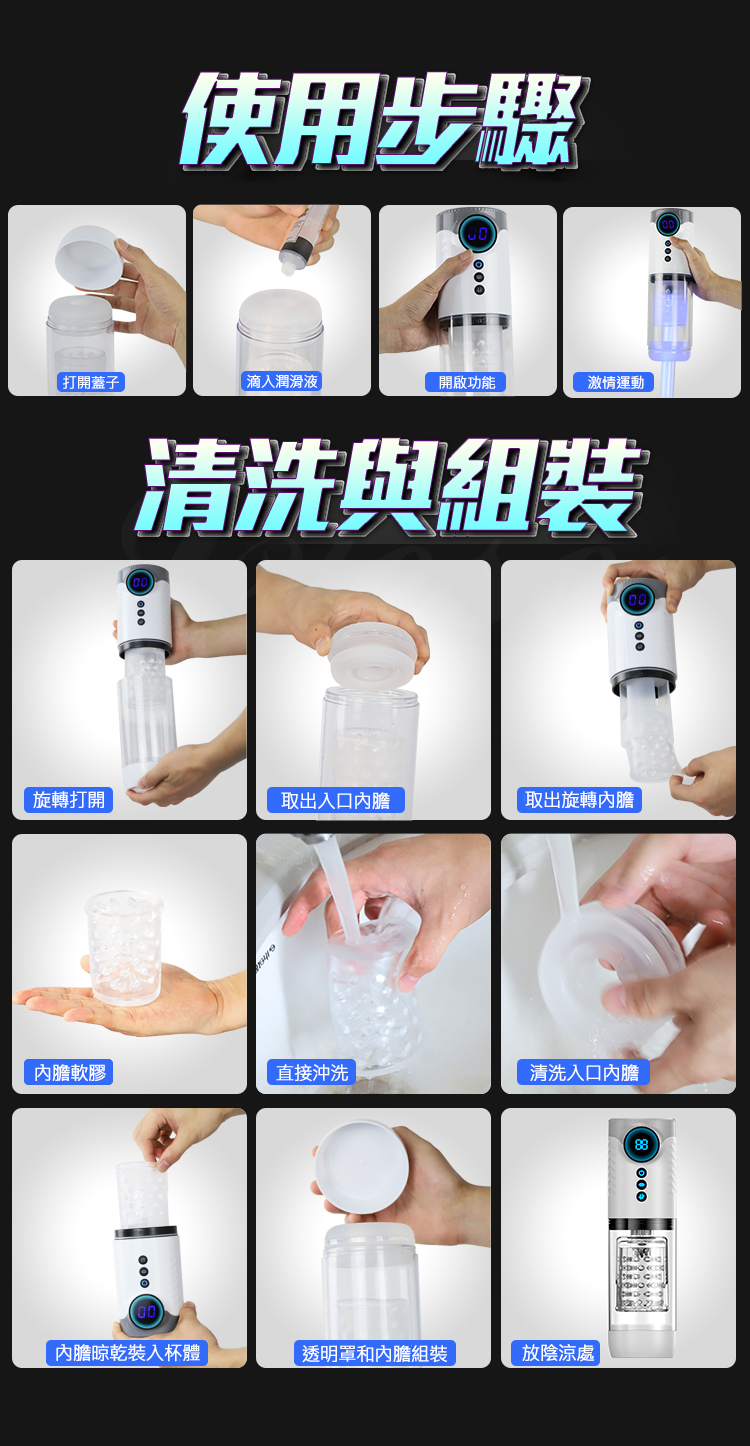 使用步驟

打開蓋子

滴入潤滑液

開啟功能

激情運動

清洗與組裝

旋轉打開

取出入口內膽

取出旋轉內膽

內膽軟膠

直接沖洗

清洗入口內膽

內膽晾乾裝入杯體

透明罩和內膽組裝

放陰涼處