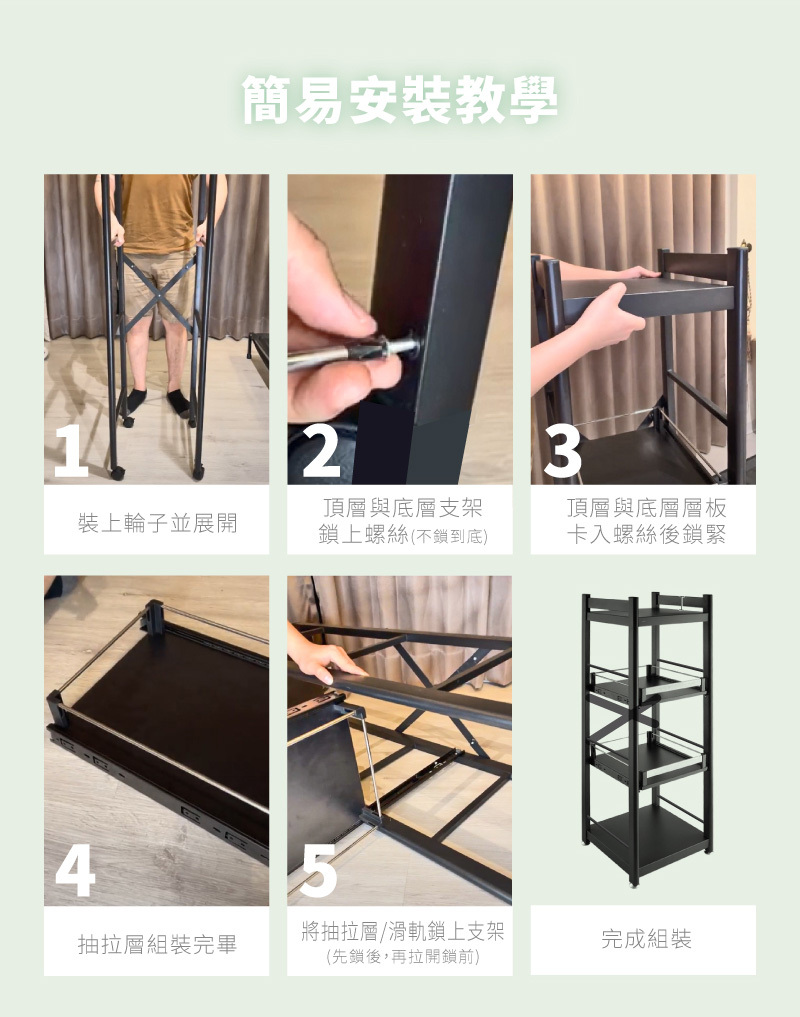 簡易安裝教學

1
裝上輪子並展開

2
頂層與底層支架
鎖上螺絲(不鎖到底)

3
頂層與底層層板
卡入螺絲後鎖緊

4
抽拉層組裝完畢

5
將抽拉層/滑軌鎖上支架
(先鎖後，再拉開鎖前)

完成組裝