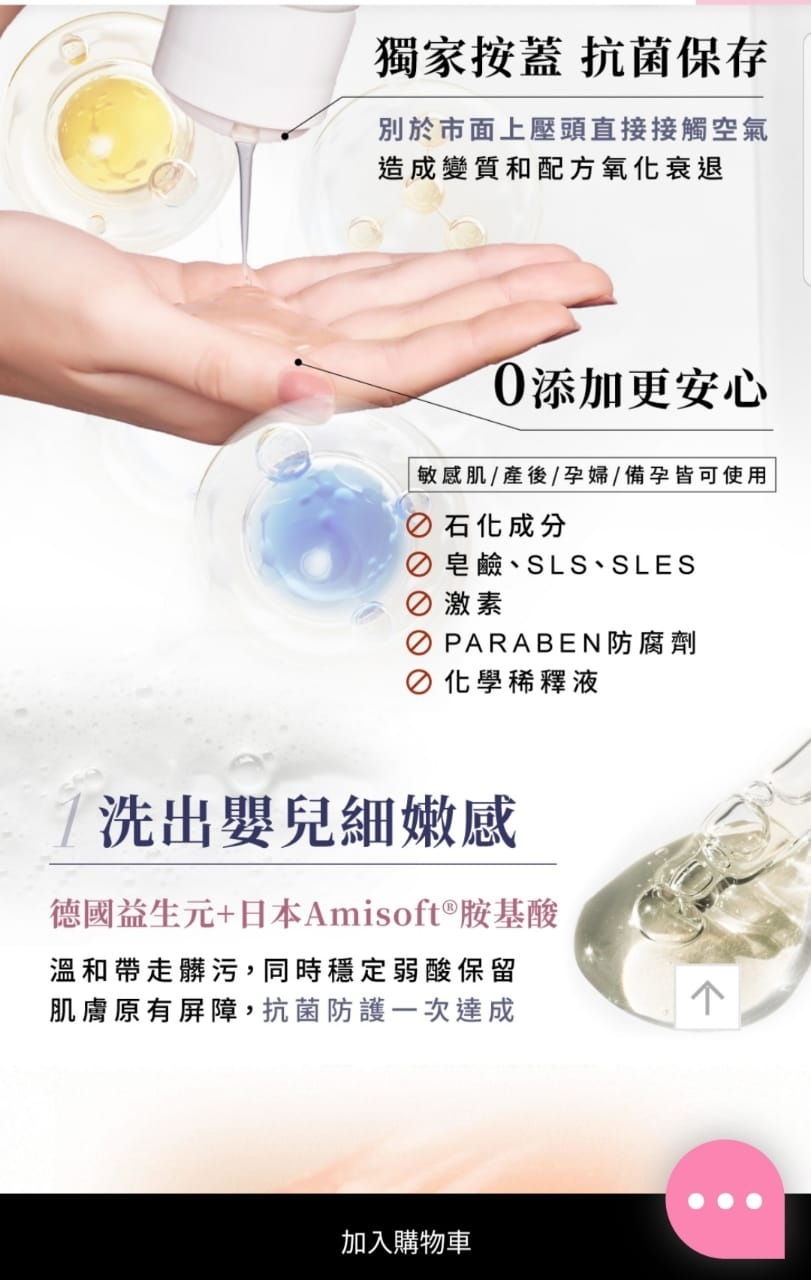 獨家按蓋 抗菌保存

別於市面上壓頭直接接觸空氣
造成變質和配方氧化衰退

0添加更安心

敏感肌/產後/孕婦/備孕皆可使用

石化成分
皂鹼、SLS、SLES
激素
PARABEN防腐劑
化學稀釋液

1 洗出嬰兒細嫩感

德國益生元+日本Amisoft®胺基酸

溫和帶走髒污，同時穩定弱酸保留
肌膚原有屏障，抗菌防護一次達成

加入購物車