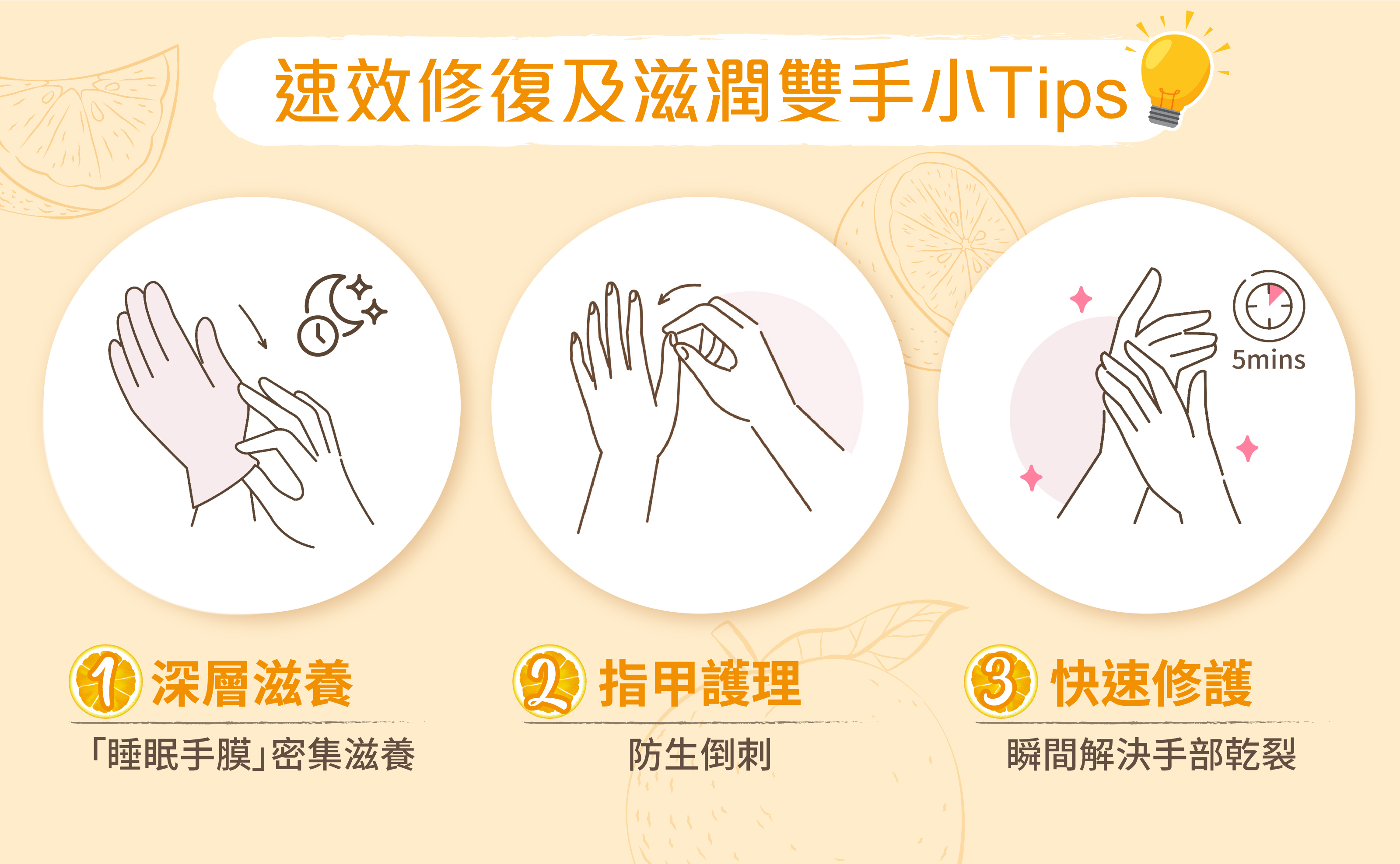 速效修復及滋潤雙手小Tips

5mins

1 深層滋養
「睡眠手膜」密集滋養

2 指甲護理
防生倒刺

3 快速修護
瞬間解決手部乾裂