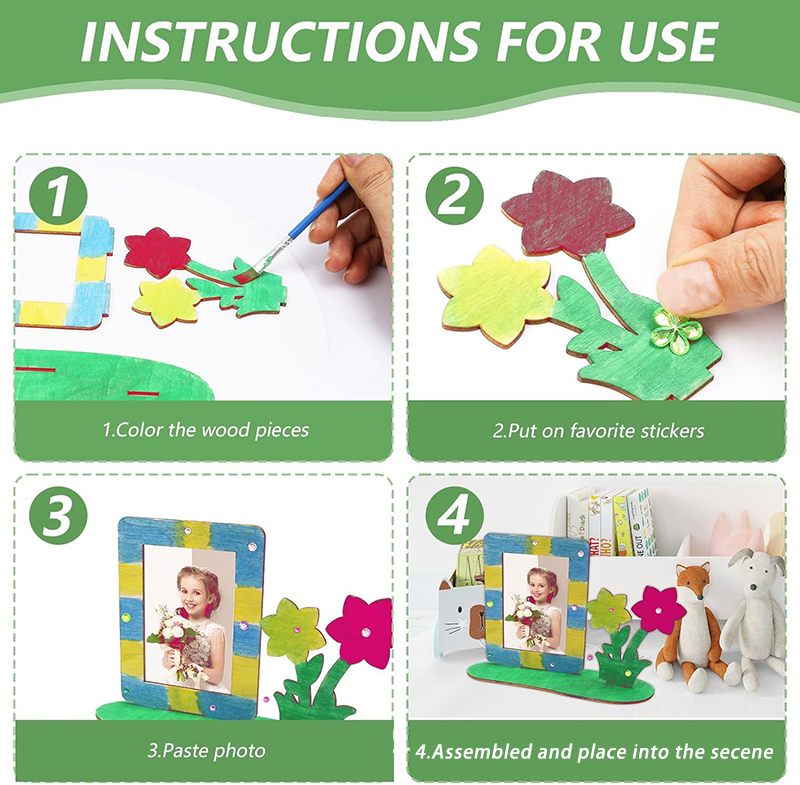 INSTRUCTIONS FOR USE

1

1.Color the wood pieces

2

2.Put on favorite stickers

3

3.Paste photo

4

4.Assembled and place into the secene