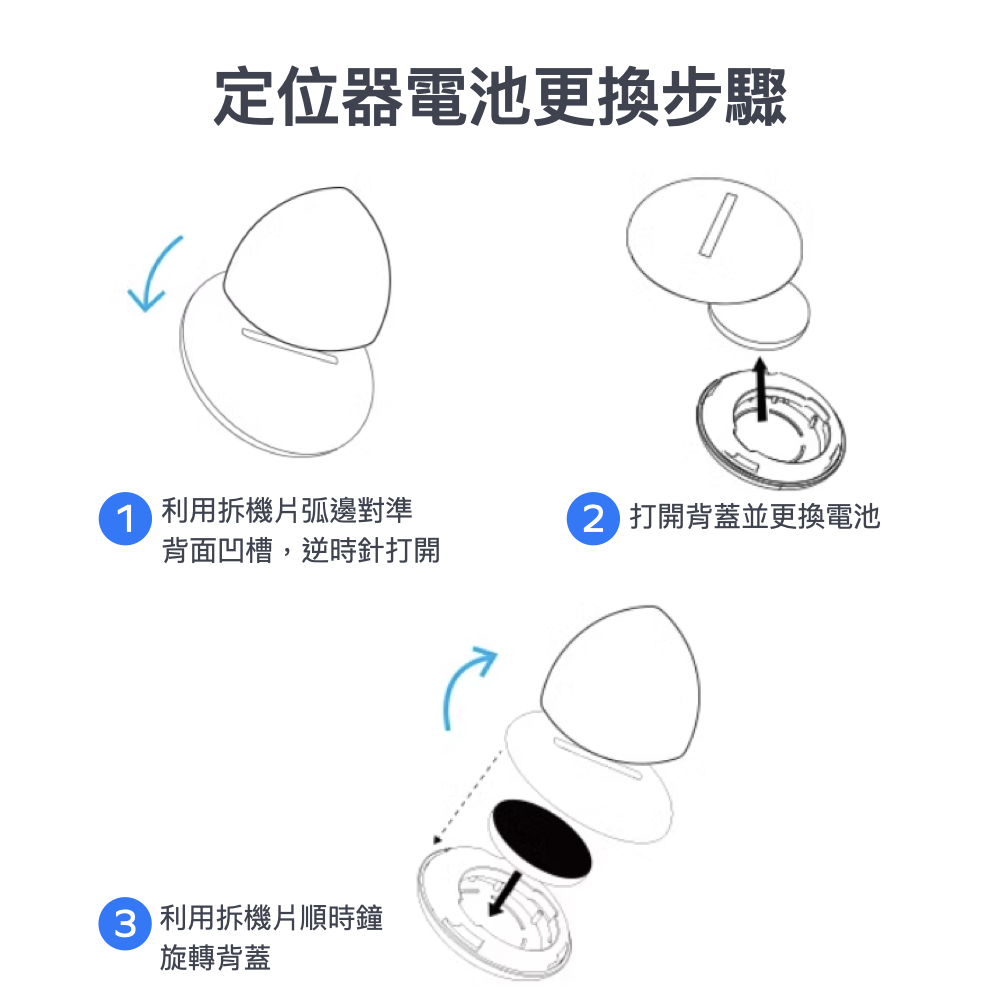 定位器電池更換步驟

1 利用拆機片弧邊對準背面凹槽，逆時針打開

2 打開背蓋並更換電池

3 利用拆機片順時鐘旋轉背蓋