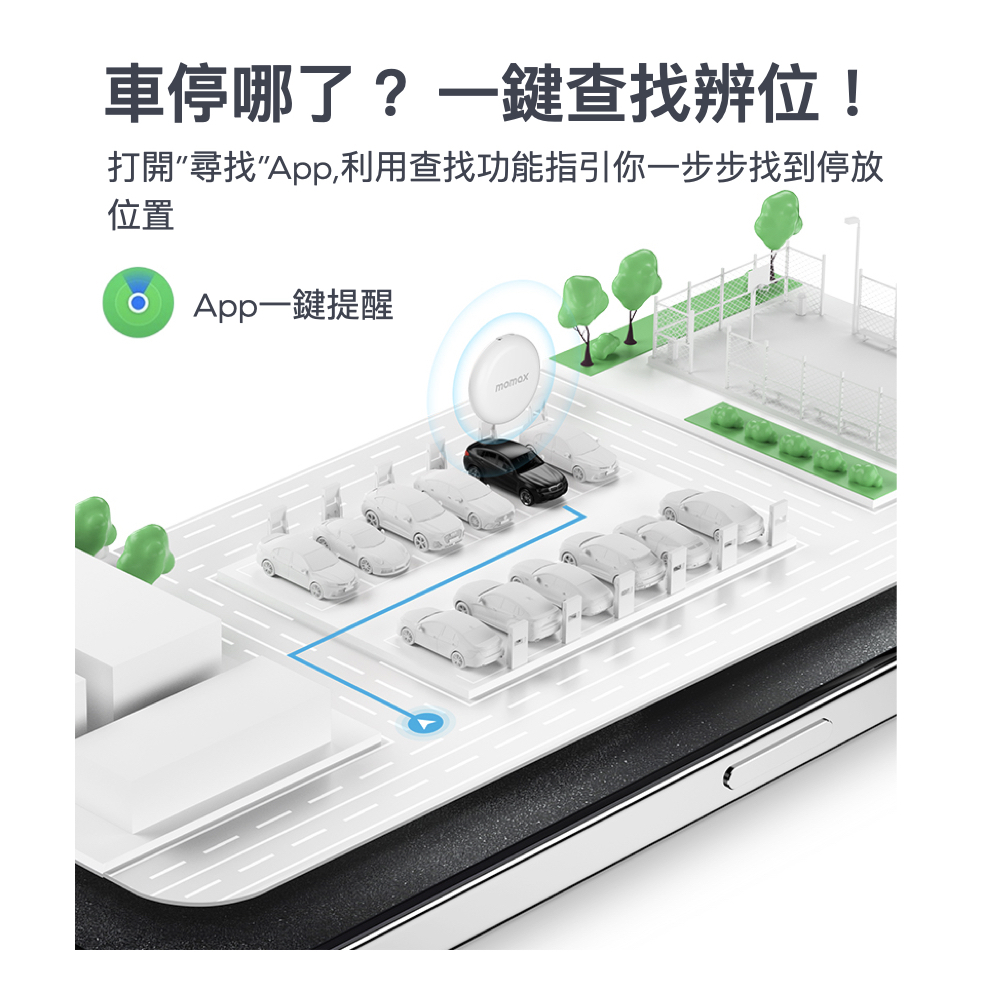 車停哪了？一鍵查找辨位！

打開"尋找"App,利用查找功能指引你一步步找到停放位置

App一鍵提醒

momax