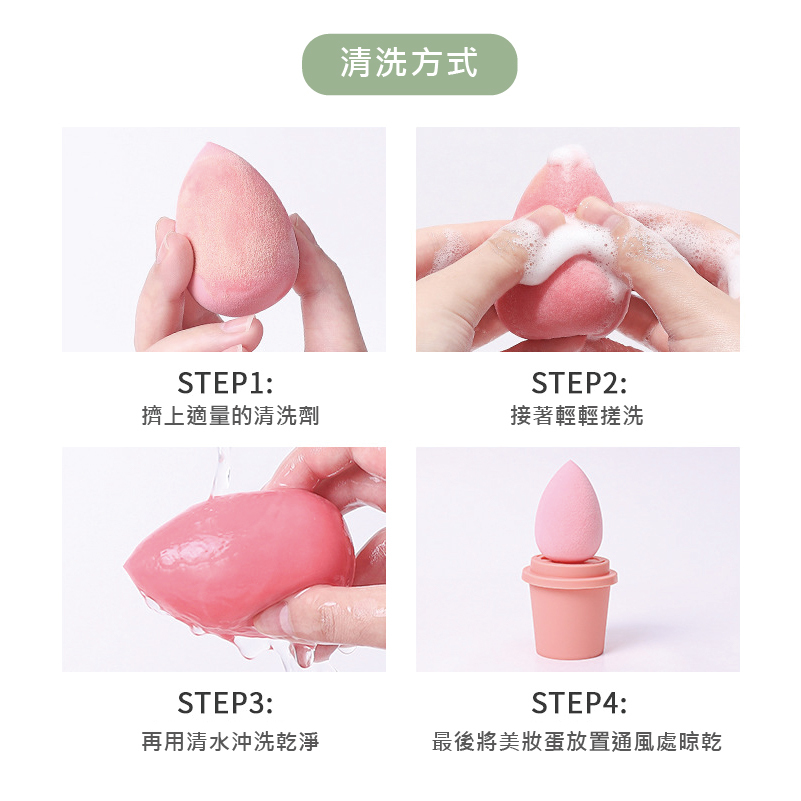 清洗方式

STEP1:
擠上適量的清洗劑

STEP2:
接著輕輕搓洗

STEP3:
再用清水沖洗乾淨

STEP4:
最後將美妝蛋放置通風處晾乾