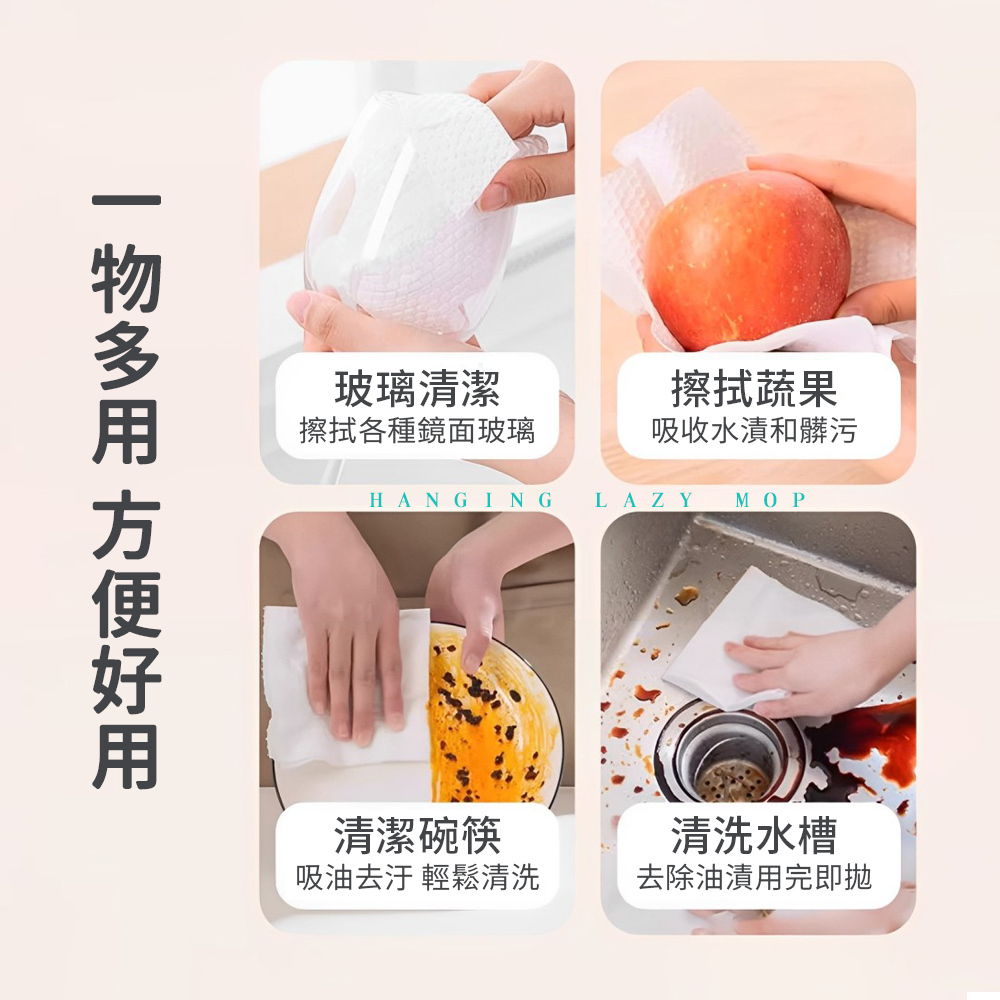 一物多用 方便好用

玻璃清潔
擦拭各種鏡面玻璃

擦拭蔬果
吸收水漬和髒污

HANGING LAZY MOP

清潔碗筷
吸油去汙 輕鬆清洗

清洗水槽
去除油漬用完即拋