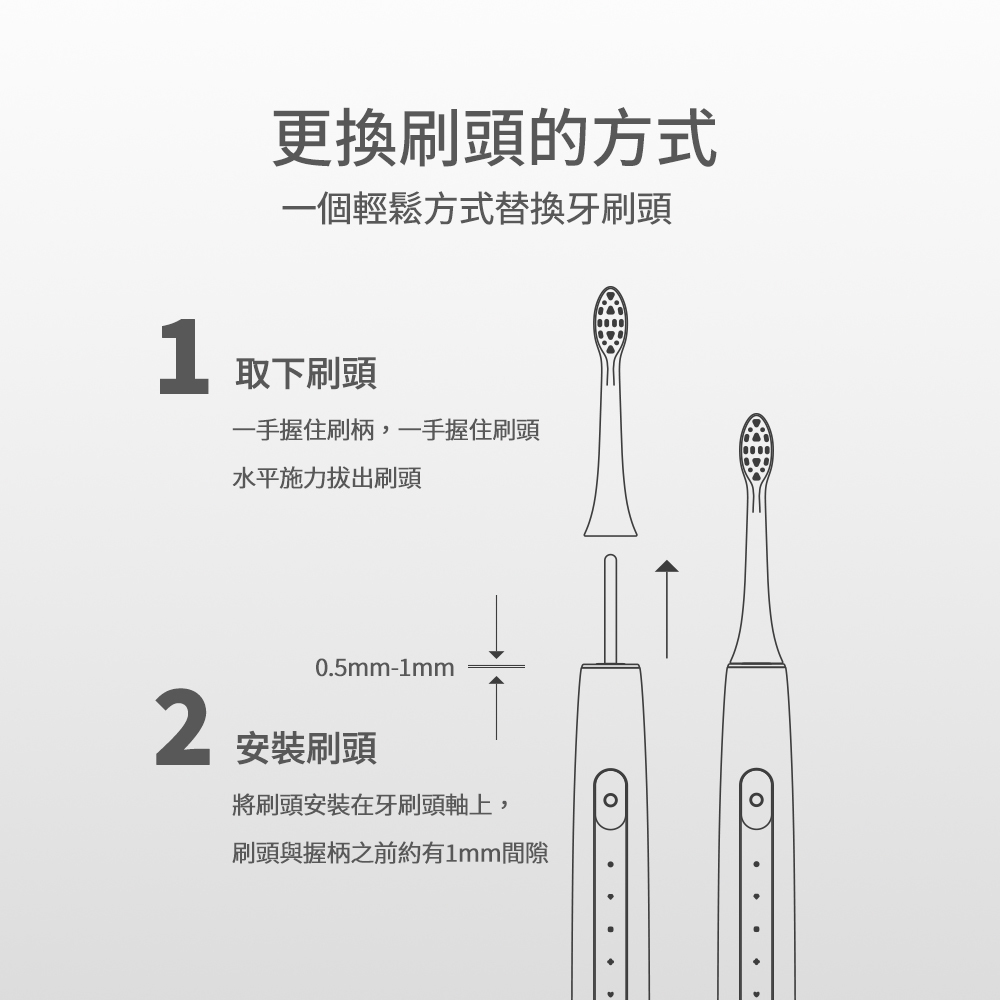 更換刷頭的方式

一個輕鬆方式替換牙刷頭

1 取下刷頭

一手握住刷柄，一手握住刷頭

水平施力拔出刷頭

0.5mm-1mm

2 安裝刷頭

將刷頭安裝在牙刷頭軸上，

刷頭與握柄之前約有1mm間隙