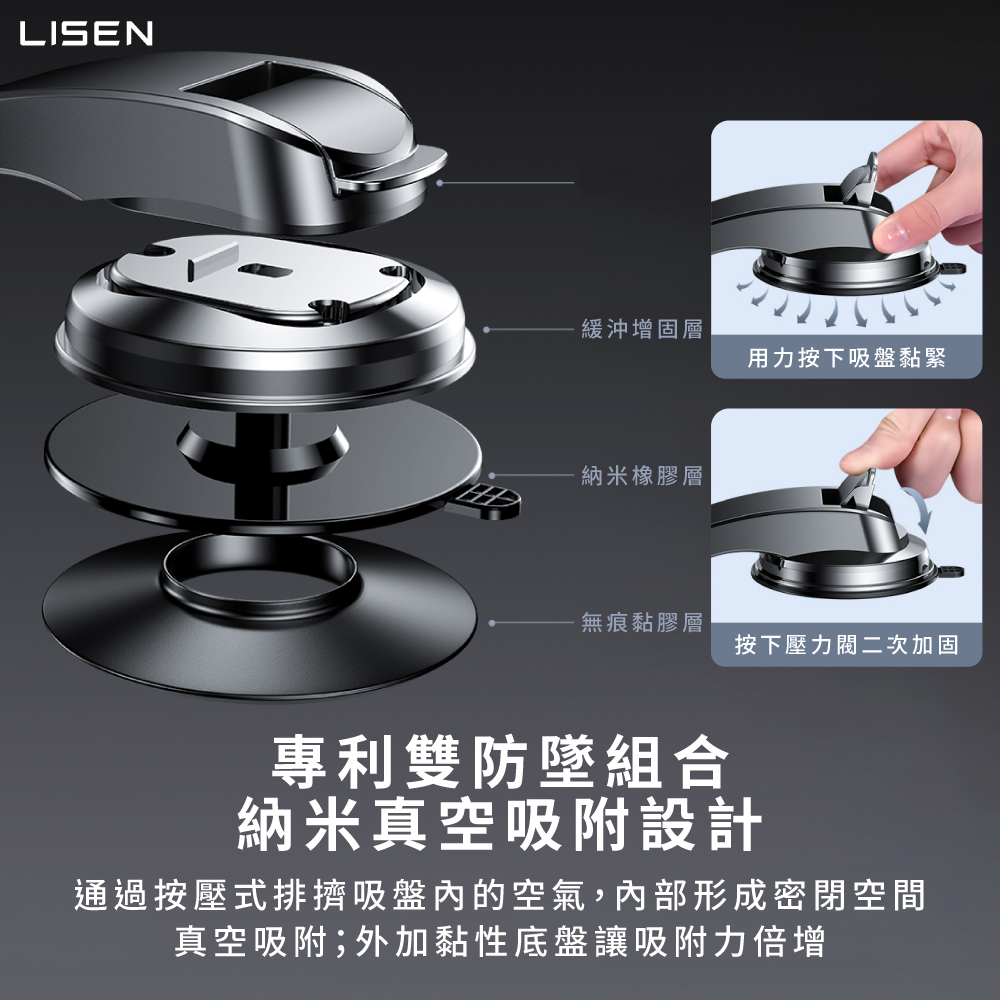 LISEN

緩沖增固層

納米橡膠層

無痕黏膠層

用力按下吸盤黏緊

按下壓力閥二次加固

專利雙防墜組合
納米真空吸附設計

通過按壓式排擠吸盤內的空氣，內部形成密閉空間
真空吸附；外加黏性底盤讓吸附力倍增