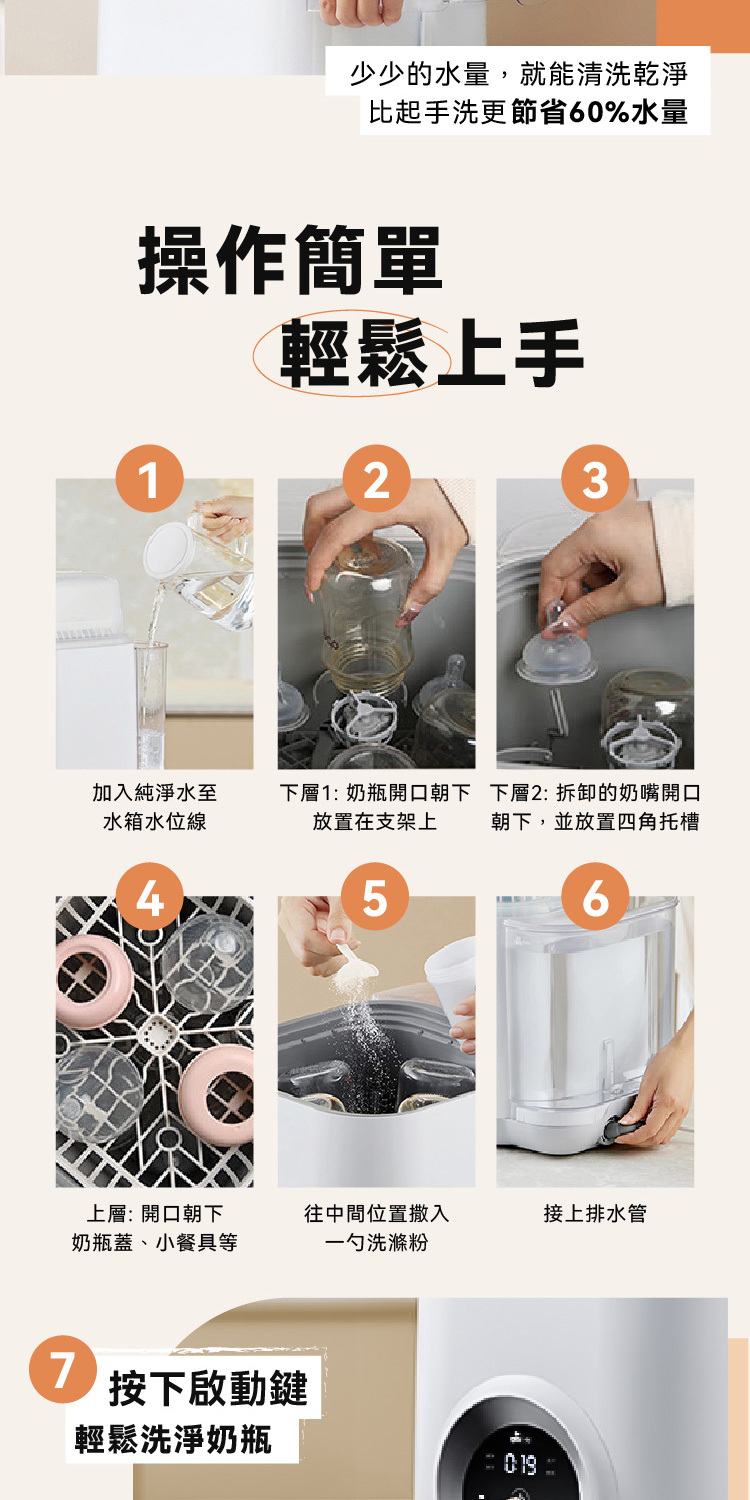 少少的水量，就能清洗乾淨
比起手洗更節省60%水量

操作簡單
輕鬆上手

1
加入純淨水至
水箱水位線

2
下層1: 奶瓶開口朝下
放置在支架上

3
下層2: 拆卸的奶嘴開口
朝下，並放置四角托槽

4
上層: 開口朝下
奶瓶蓋、小餐具等

5
往中間位置撒入
一勺洗滌粉

6
接上排水管

7
按下啟動鍵
輕鬆洗淨奶瓶

0:19