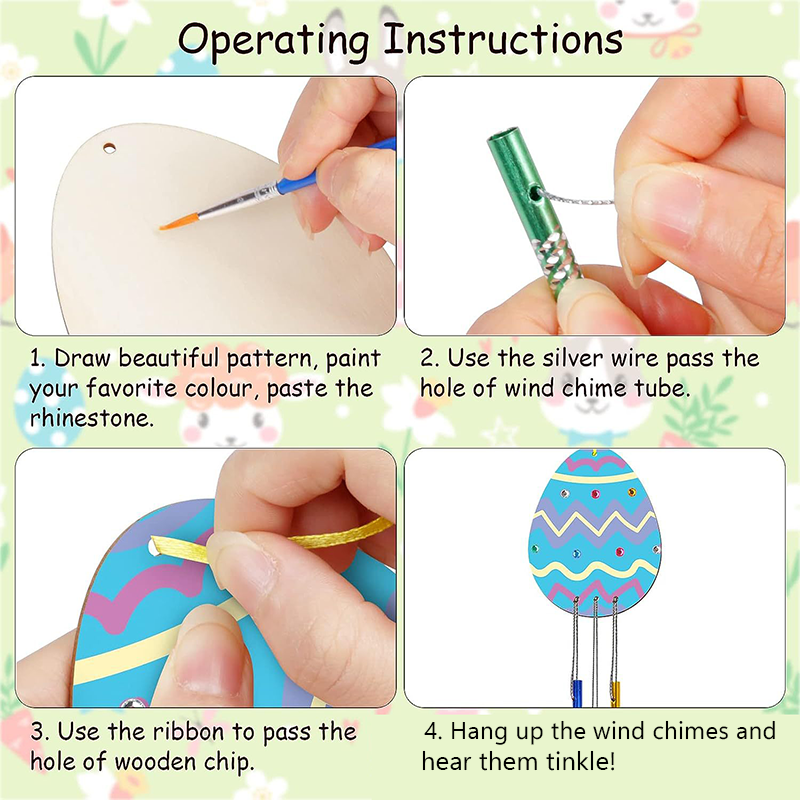 Operating Instructions

1. Draw beautiful pattern, paint your favorite colour, paste the rhinestone.

2. Use the silver wire pass the hole of wind chime tube.

3. Use the ribbon to pass the hole of wooden chip.

4. Hang up the wind chimes and hear them tinkle!