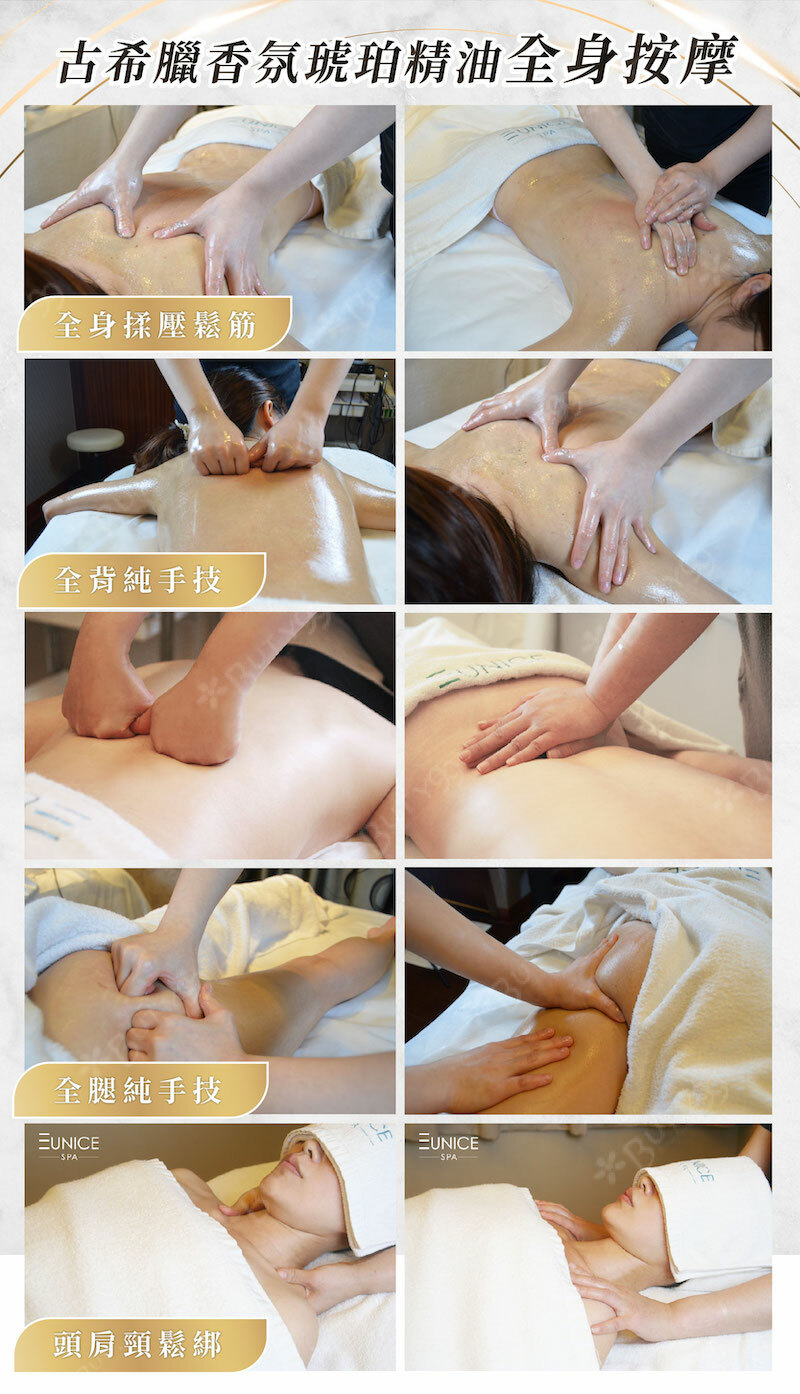 古希臘香氛琥珀精油全身按摩

全身揉壓鬆筋

全背純手技

全腿純手技

EUNICE SPA

EUNICE SPA

頭肩頸鬆綁