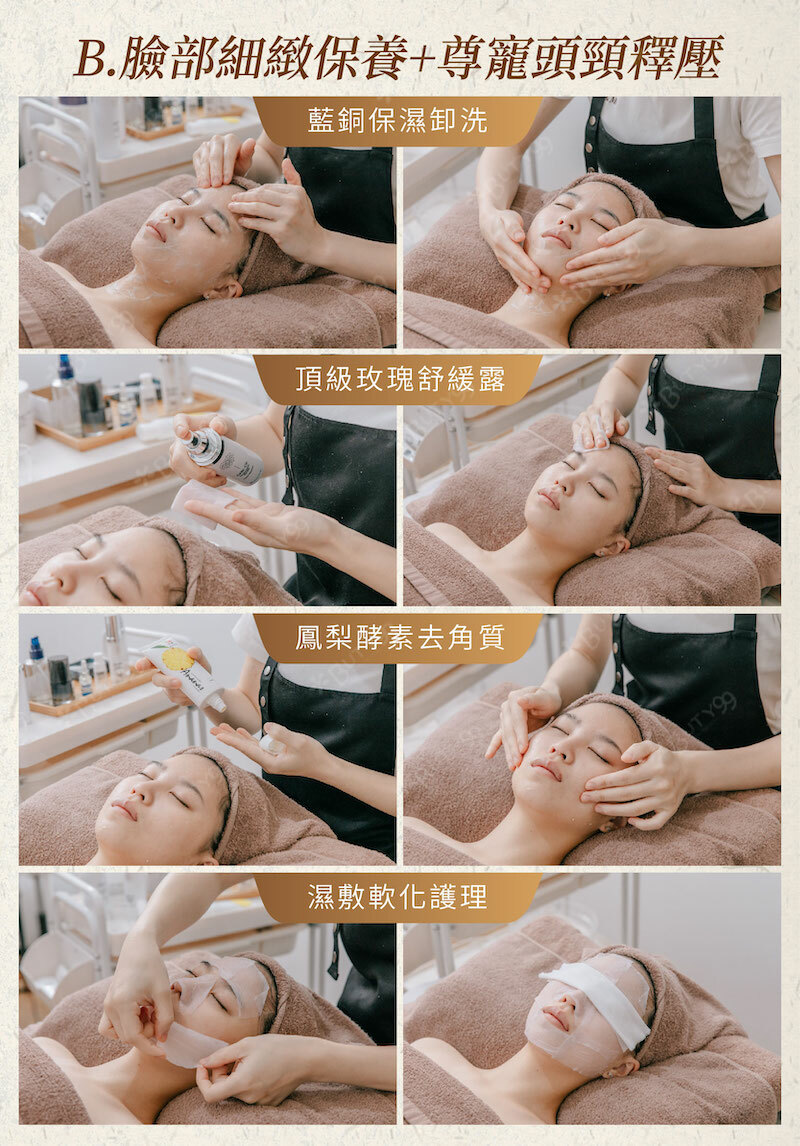 B.臉部細緻保養+尊寵頭頸釋壓

藍銅保濕卸洗

頂級玫瑰舒緩露

鳳梨酵素去角質

濕敷軟化護理