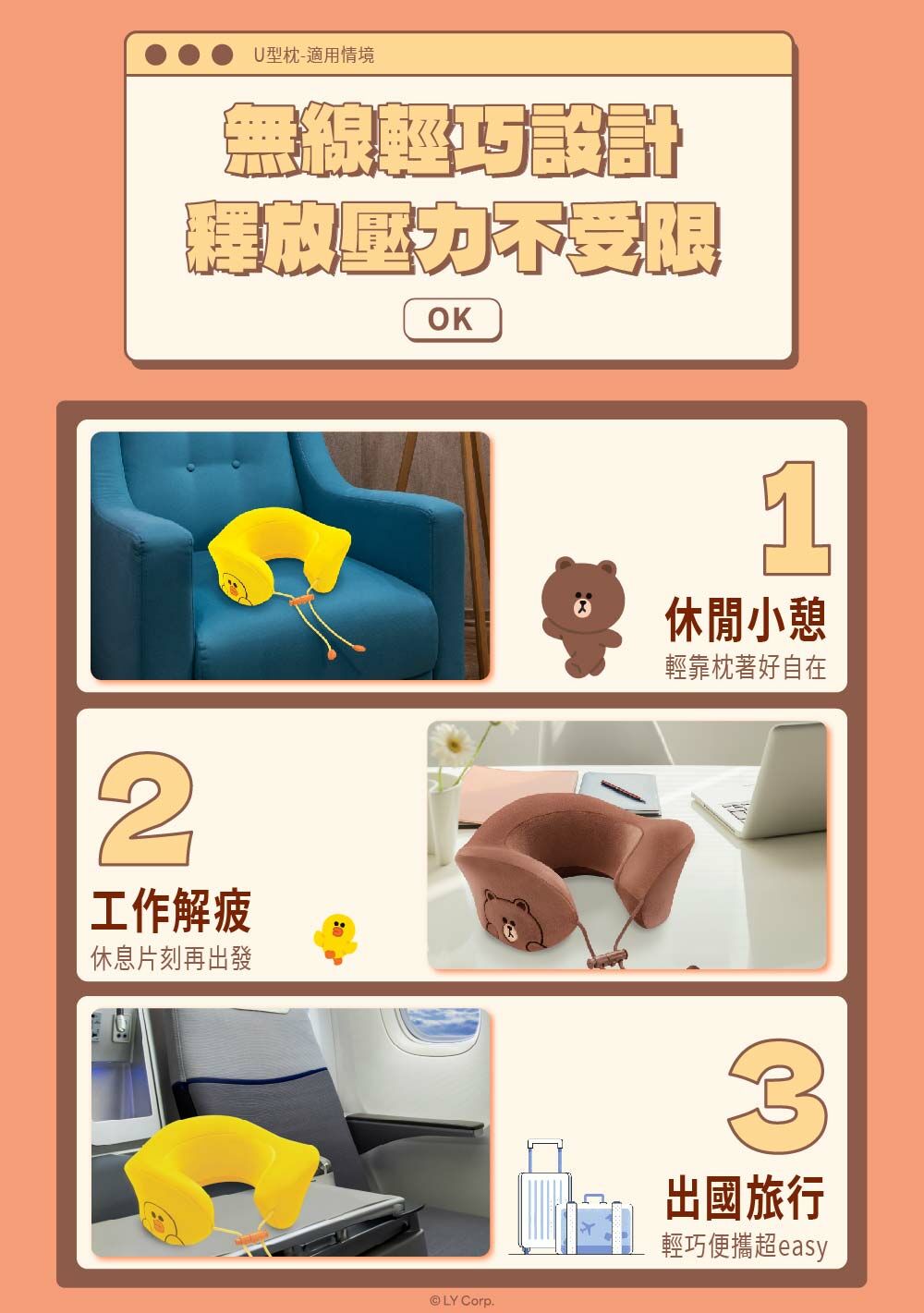 U型枕-適用情境

無線輕巧設計
釋放壓力不受限

OK

1
休閒小憩
輕靠枕著好自在

2
工作解疲
休息片刻再出發

3
出國旅行
輕巧便攜超easy

© LY Corp.