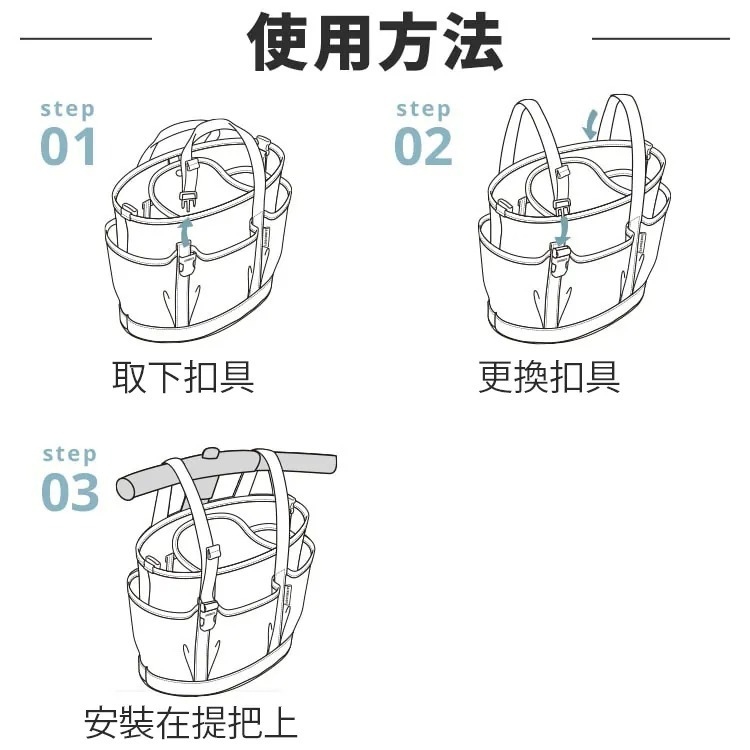 使用方法

step
01

取下扣具

step
02

更換扣具

step
03

安裝在提把上