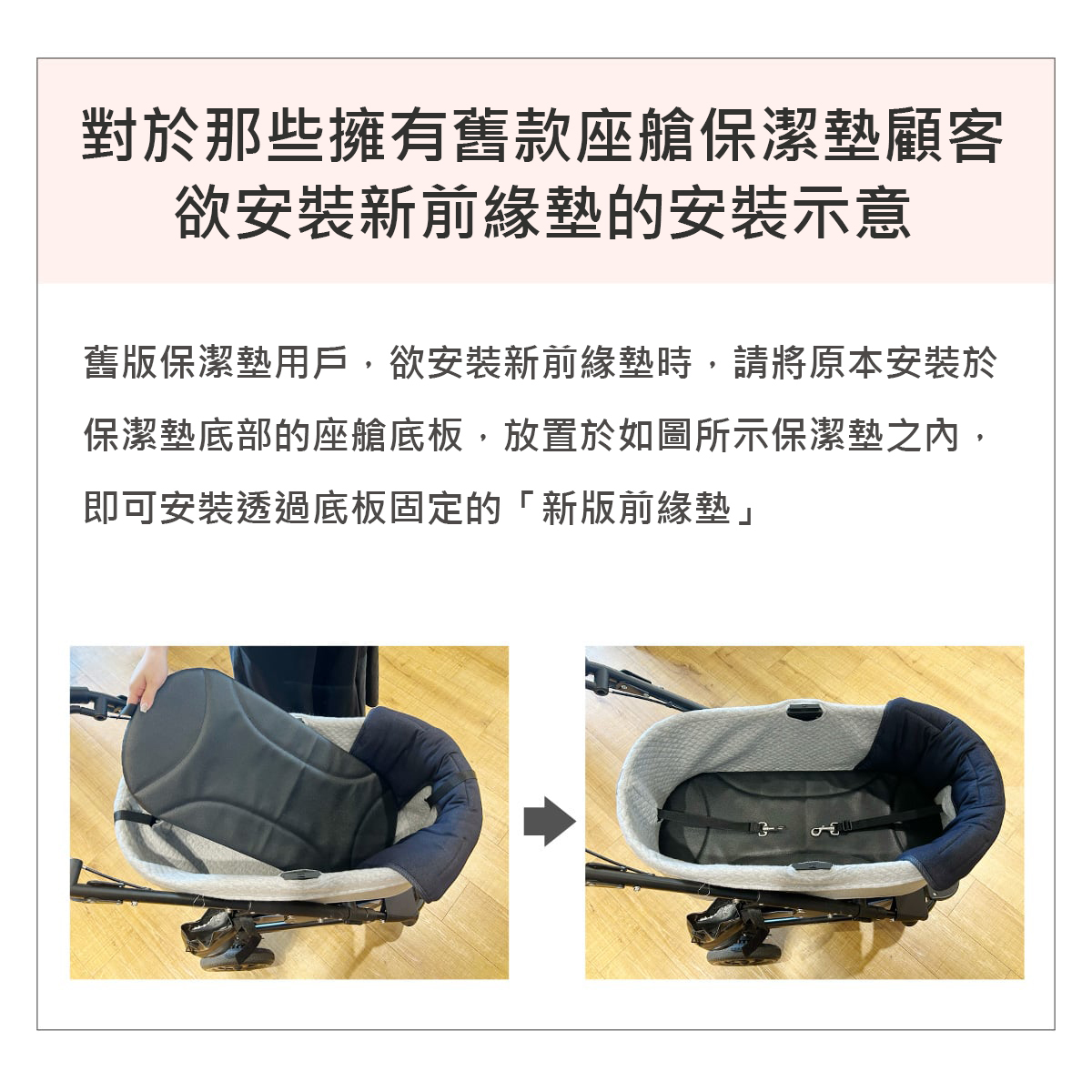 對於那些擁有舊款座艙保潔墊顧客
欲安裝新前緣墊的安裝示意

舊版保潔墊用戶，欲安裝新前緣墊時，請將原本安裝於保潔墊底部的座艙底板，放置於如圖所示保潔墊之內，即可安裝透過底板固定的「新版前緣墊」